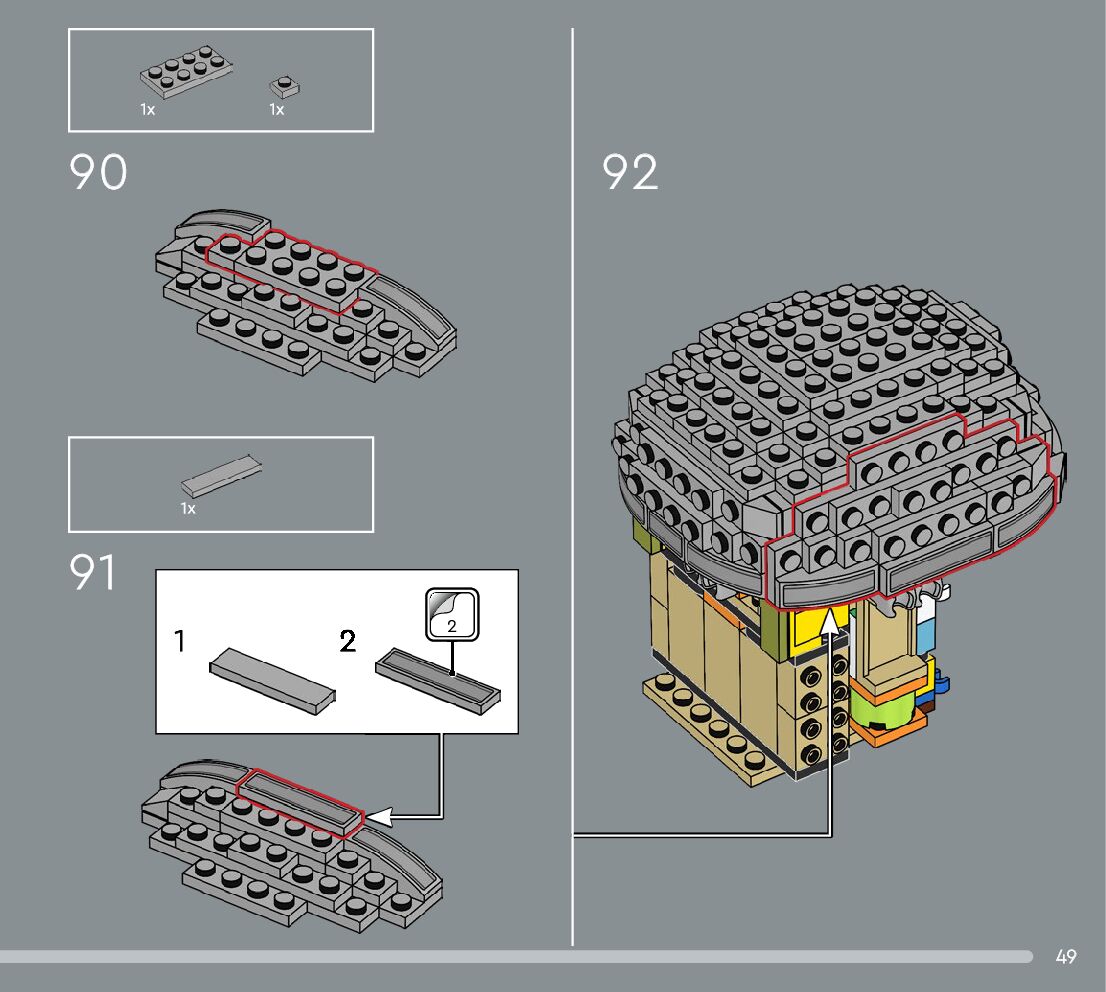 1x 1x

90

1x

91

1

2

2

92

49