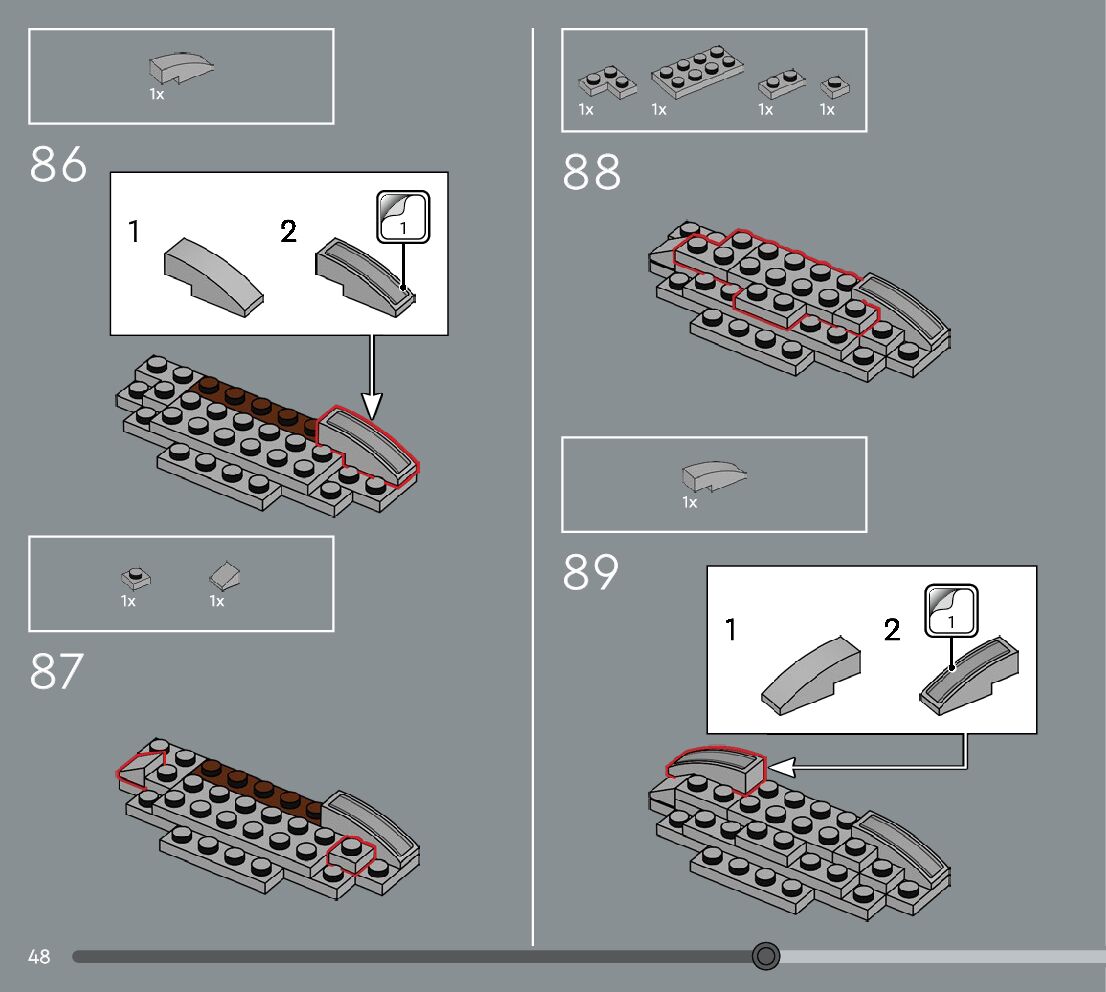 1x

86

1

2

1

1x 1x

87

1x 1x 1x 1x

88

1x

89

1

2

1

48