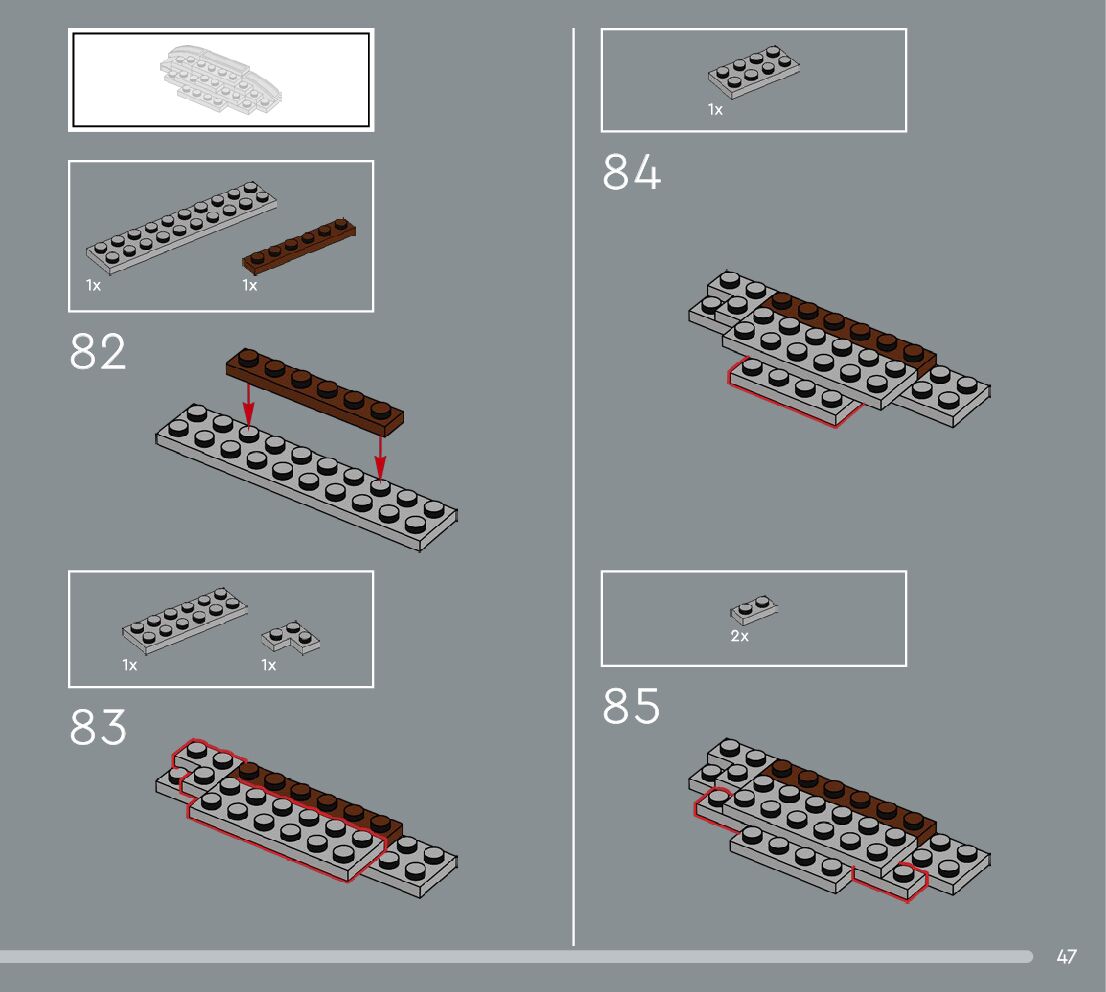 1x 1x

82

1x 1x

83

1x

84

2x

85

47