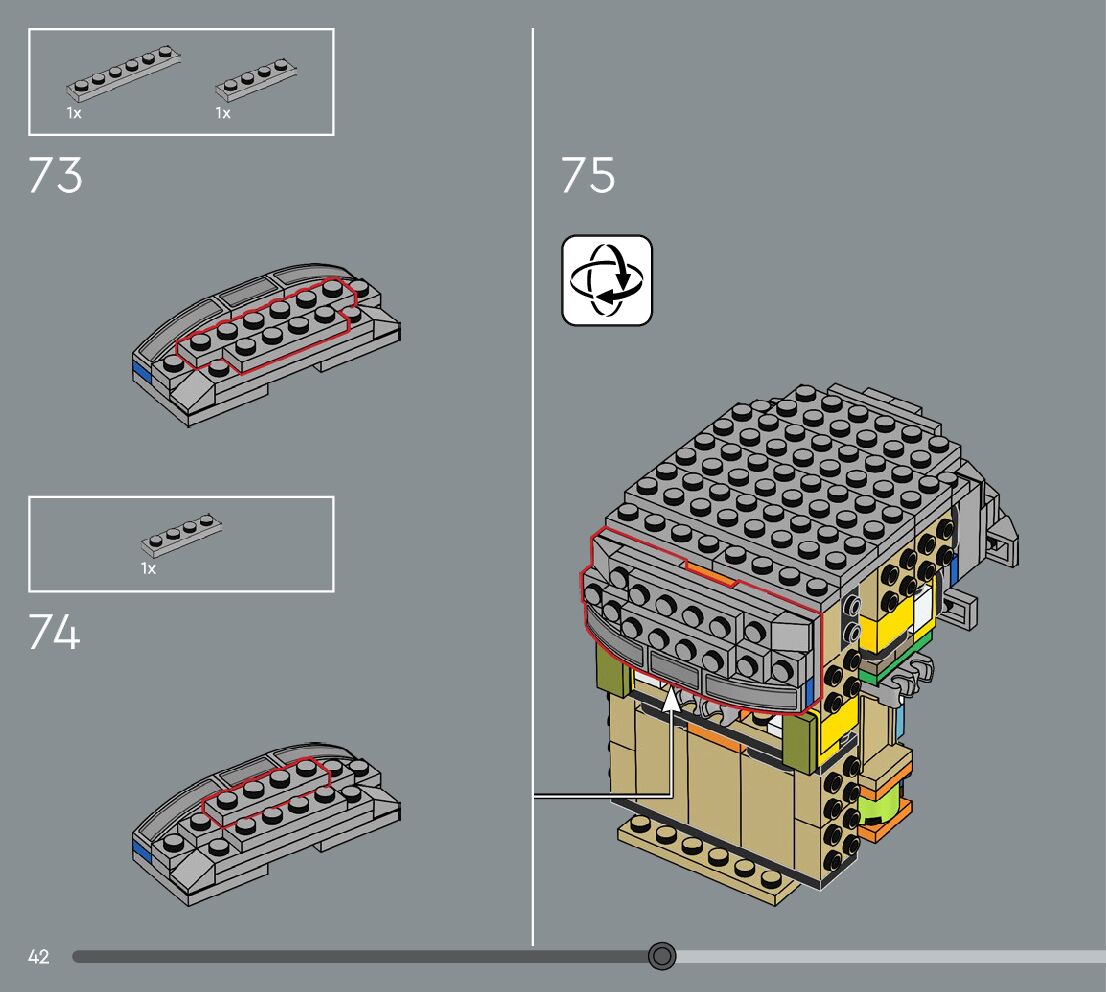 1x 1x
73

1x
74

75

42