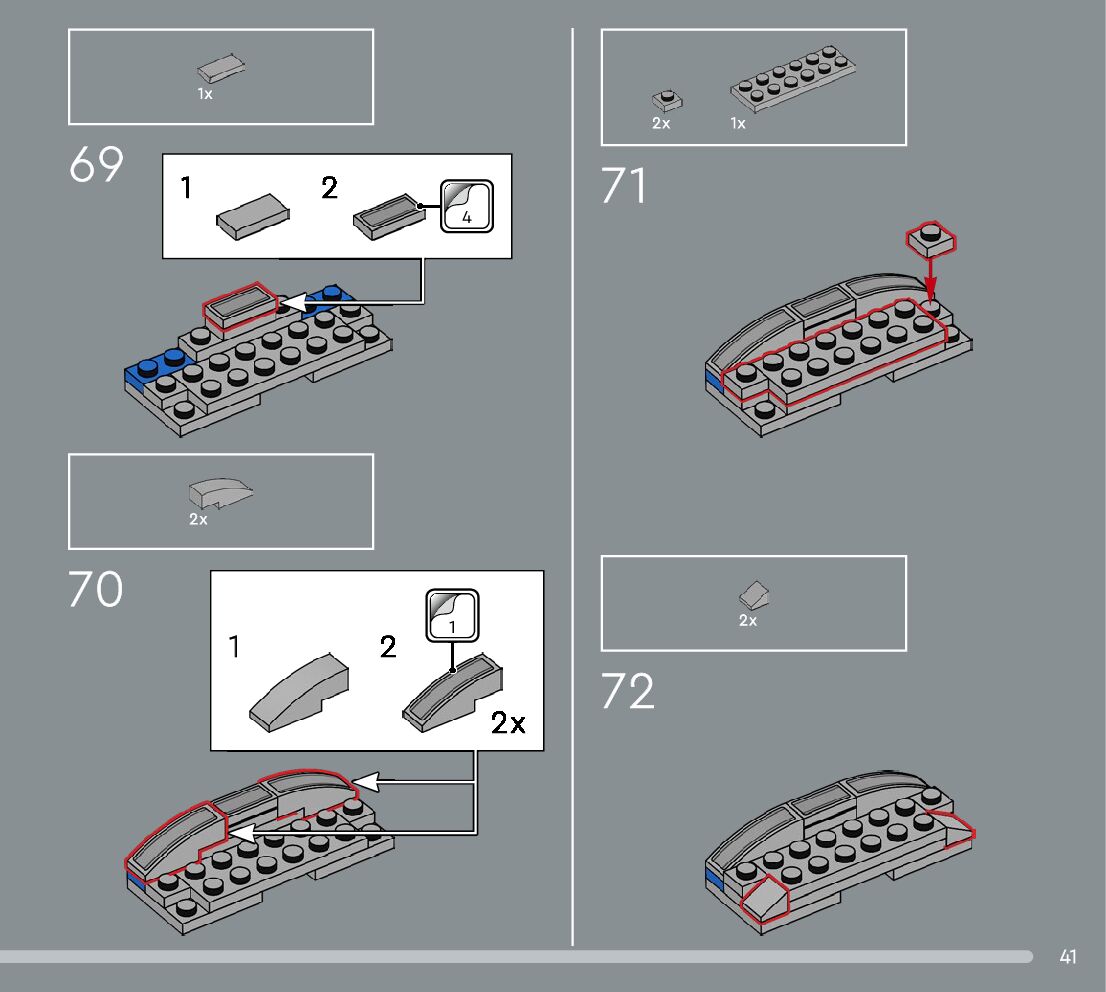 1x

69

1

2

4

2x

70

1

2

1

2x

2x

1x

71

2x

72

41