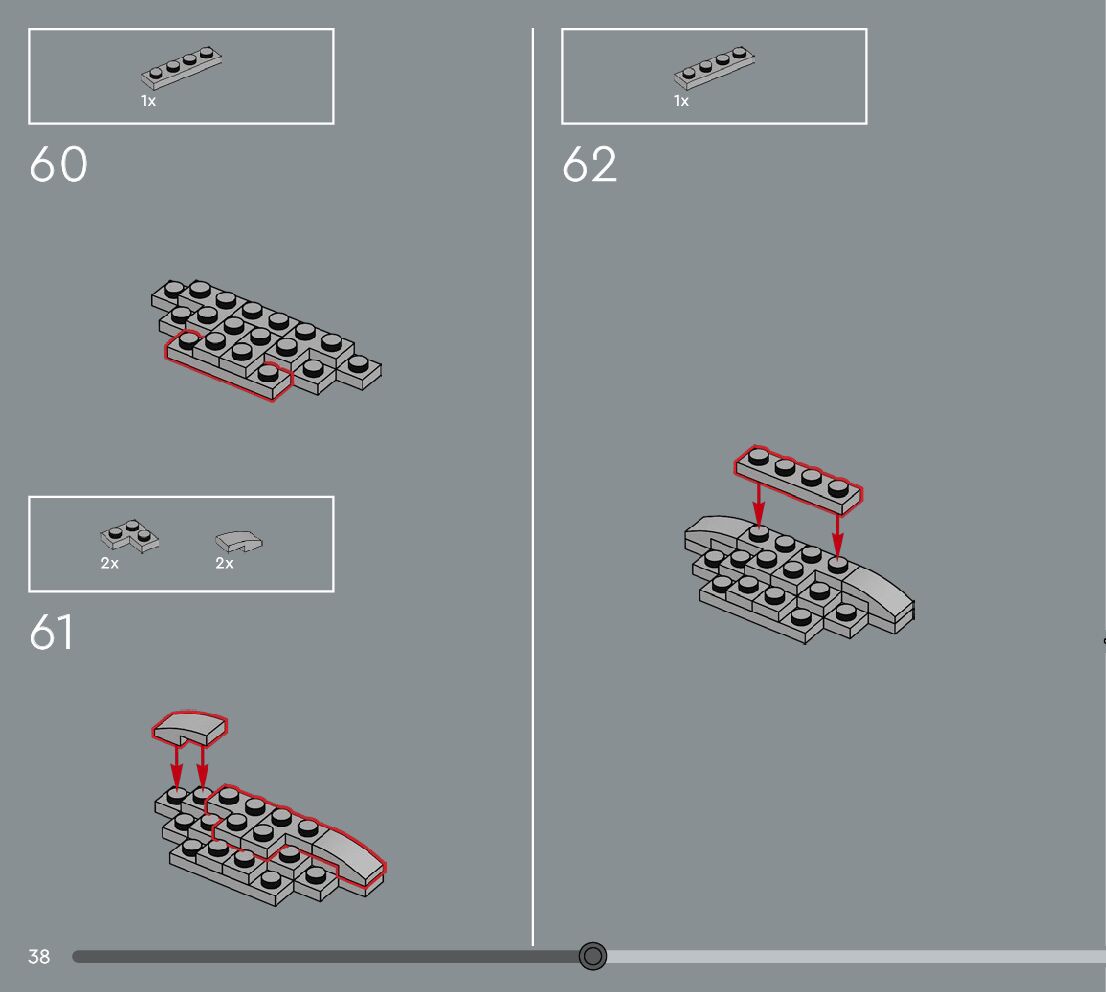 1x

60

2x 2x

61

1x

62

38