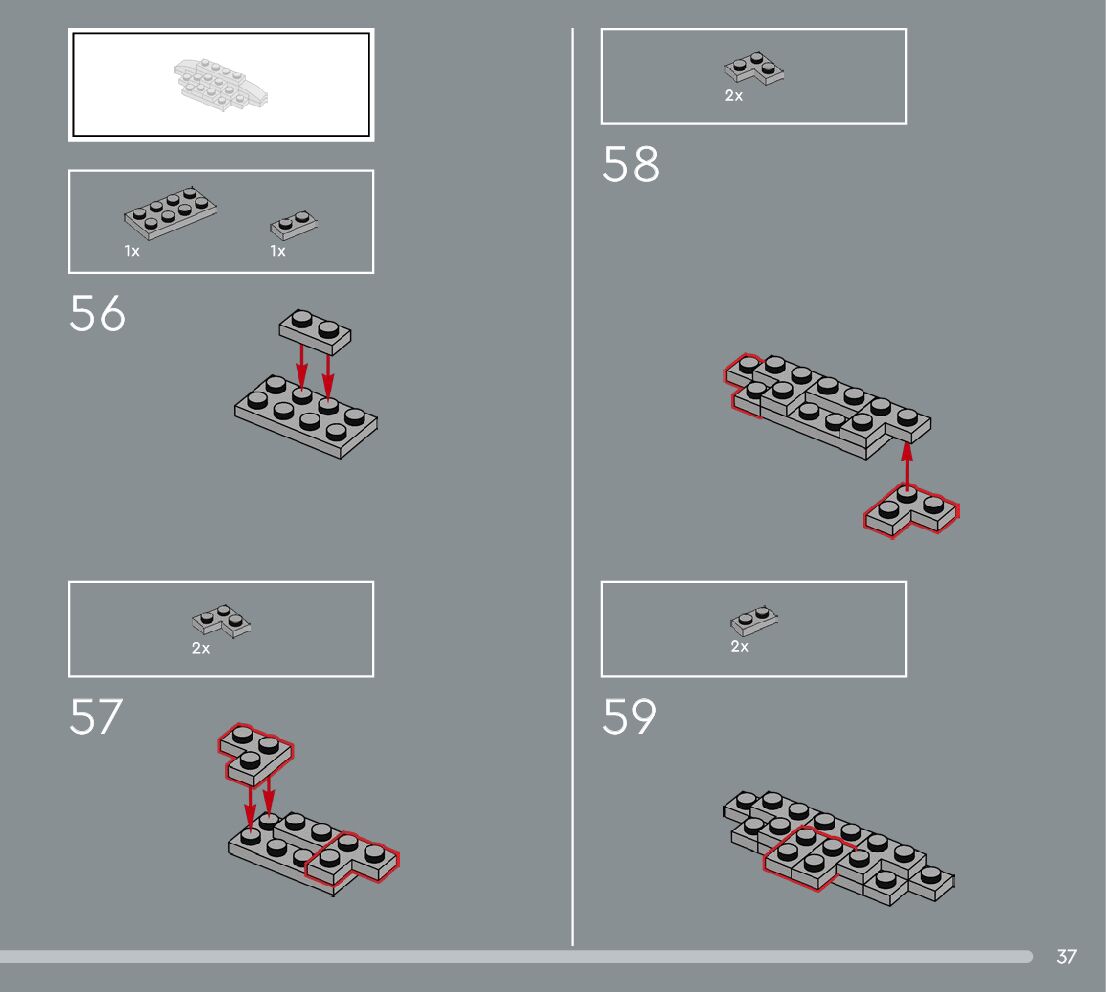 1x

1x

56

2x

57

2x

58

2x

59

37