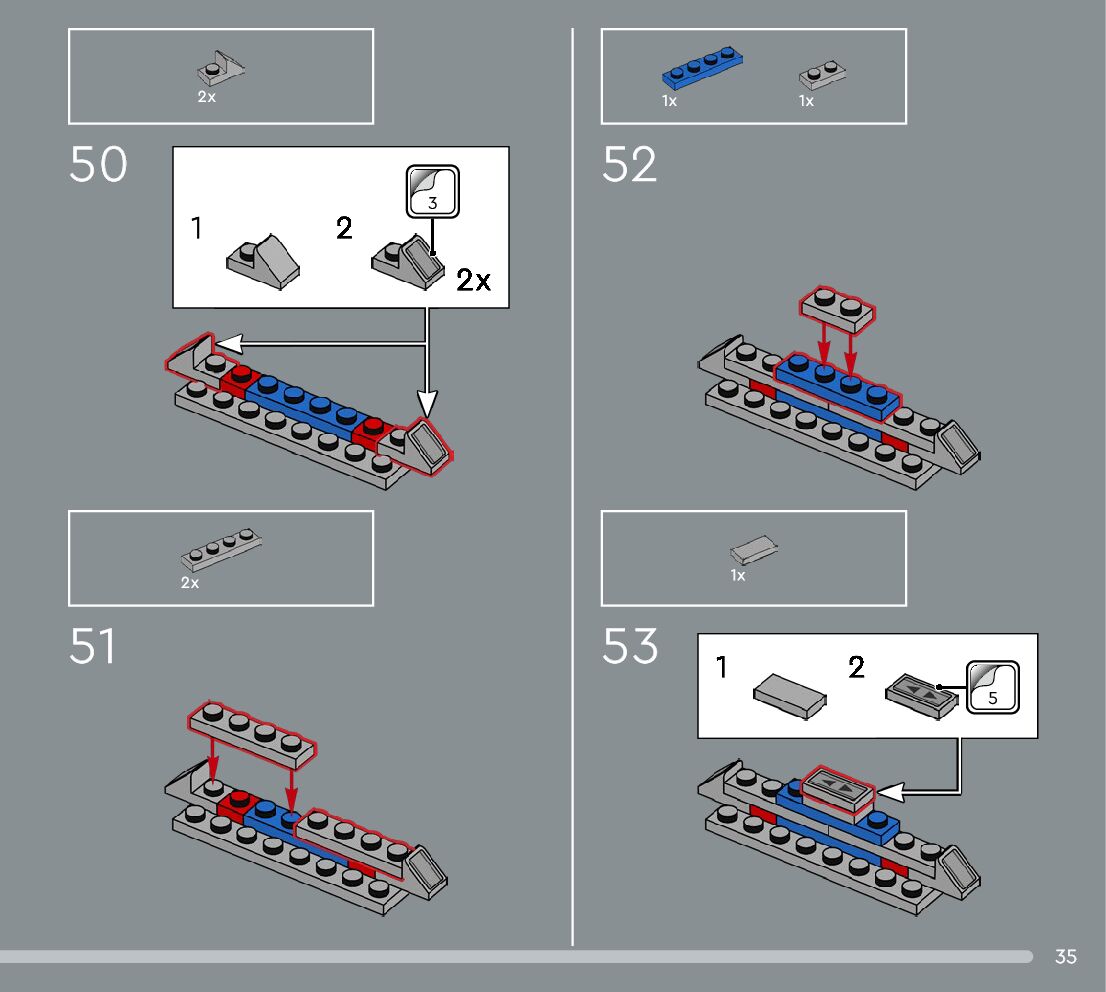 2x

50

1

2

3

2x

2x

51

1x

1x

52

1x

53

1

2

5

35