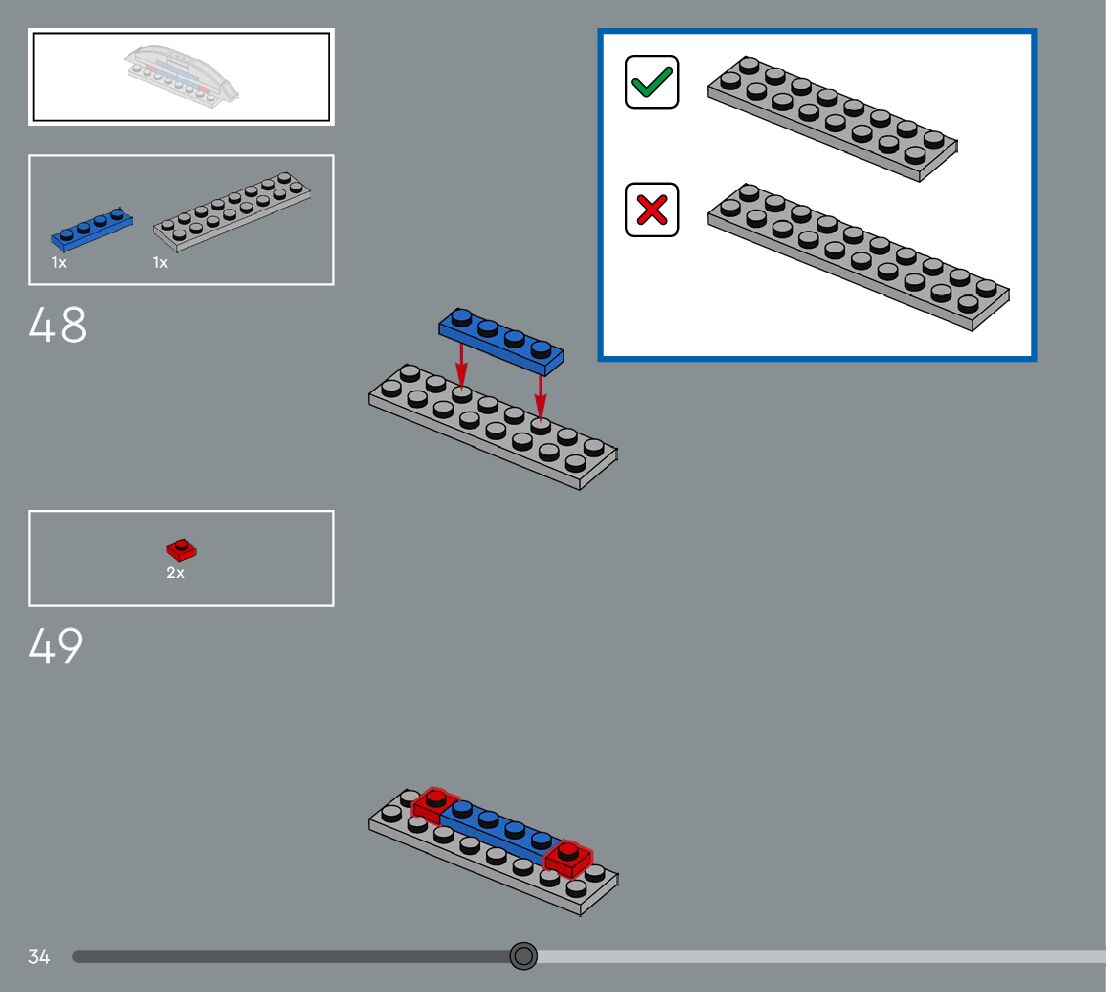 1x
1x

48

2x

49

34