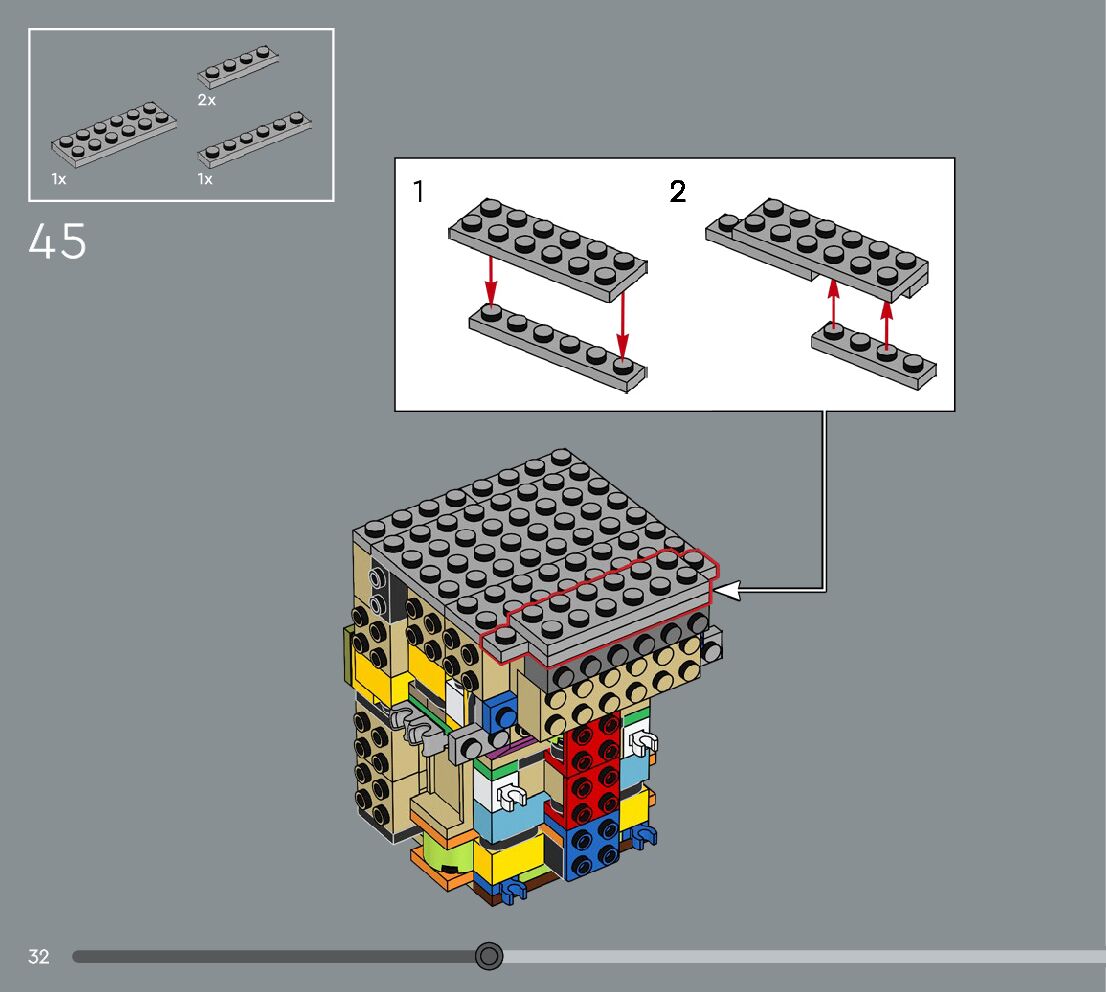 2x

1x

1x

45

1

2

32