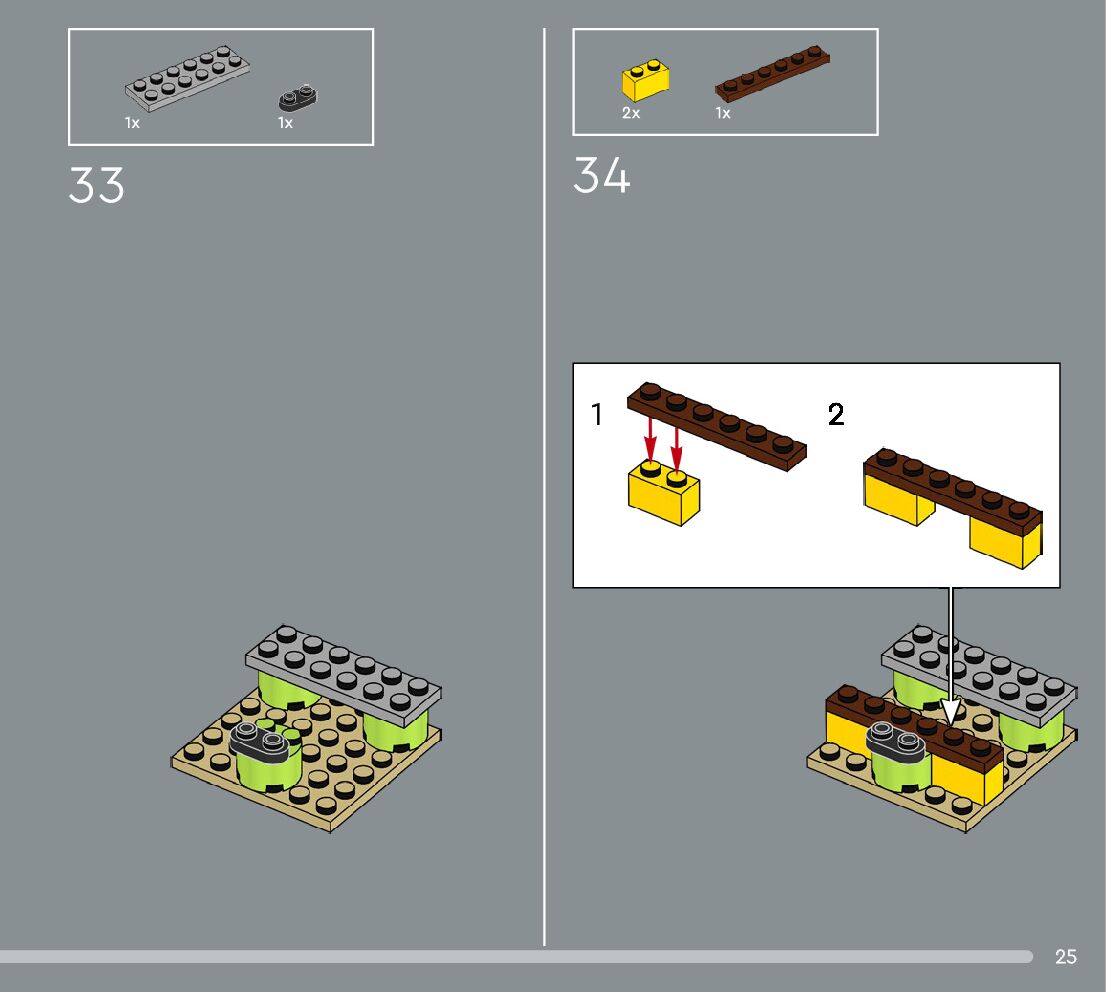 1x 1x

33

2x 1x

34

1

2

25