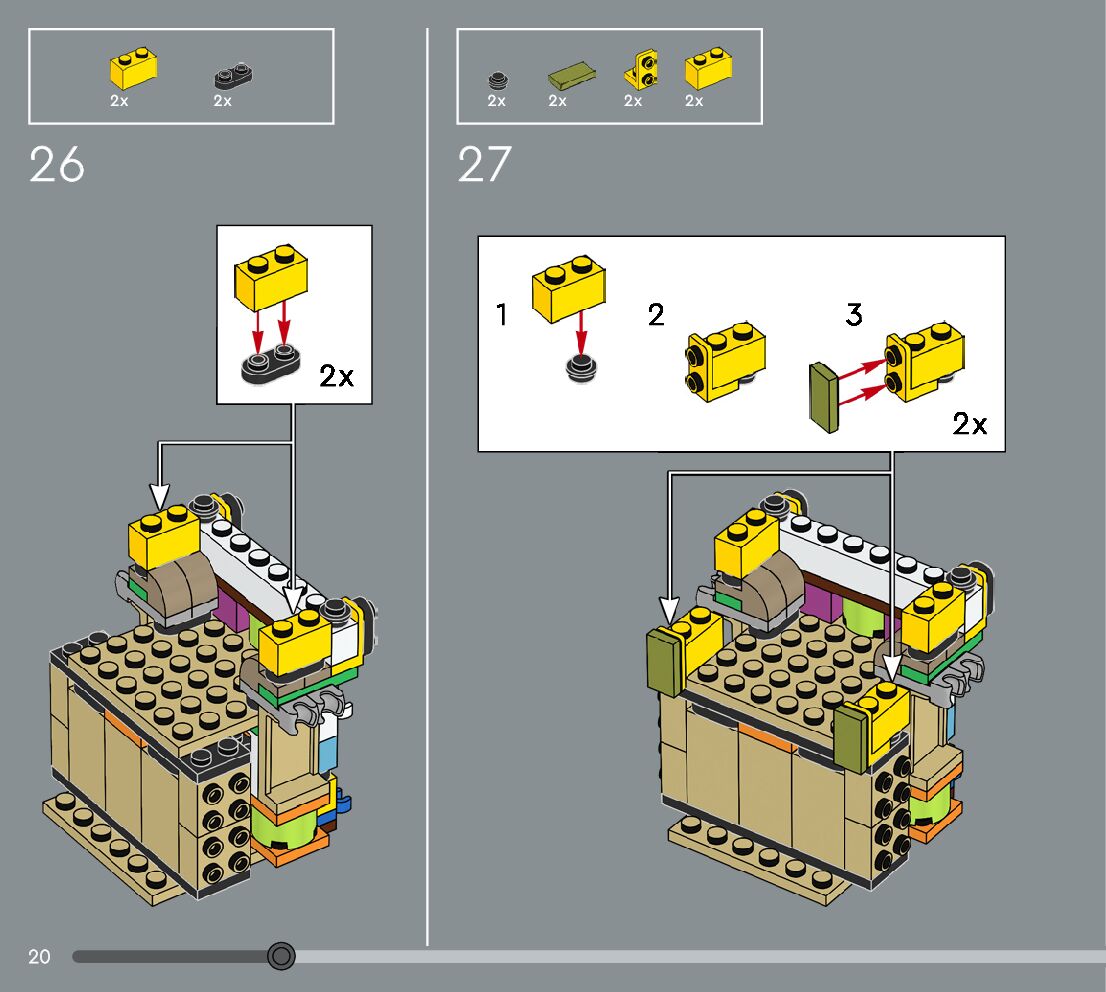 2x 2x

26

2x

2x 2x 2x 2x

27

1

2

3

2x

20