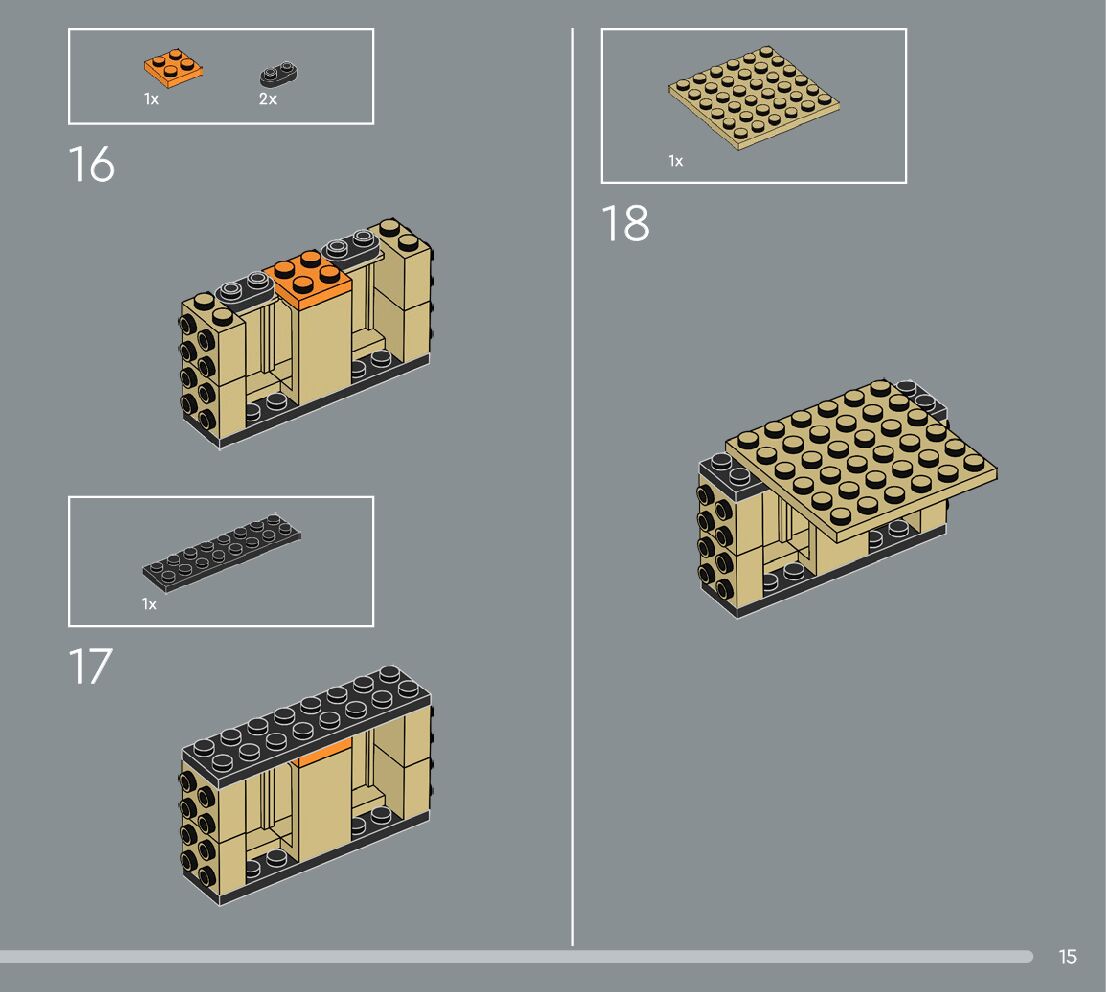 1x 2x

16

1x

17

1x

18

15