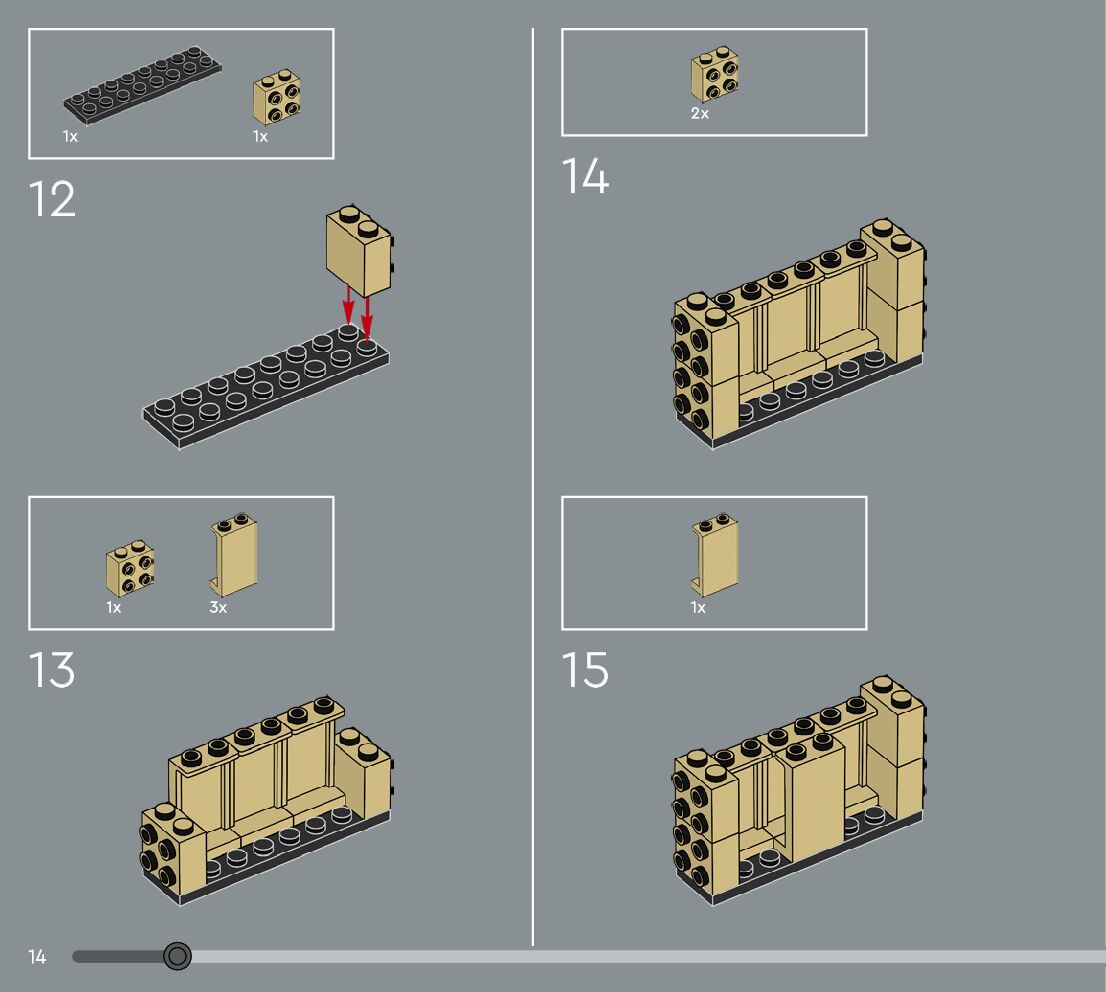 1x 1x

12

1x 3x

13

2x

14

1x

15

14