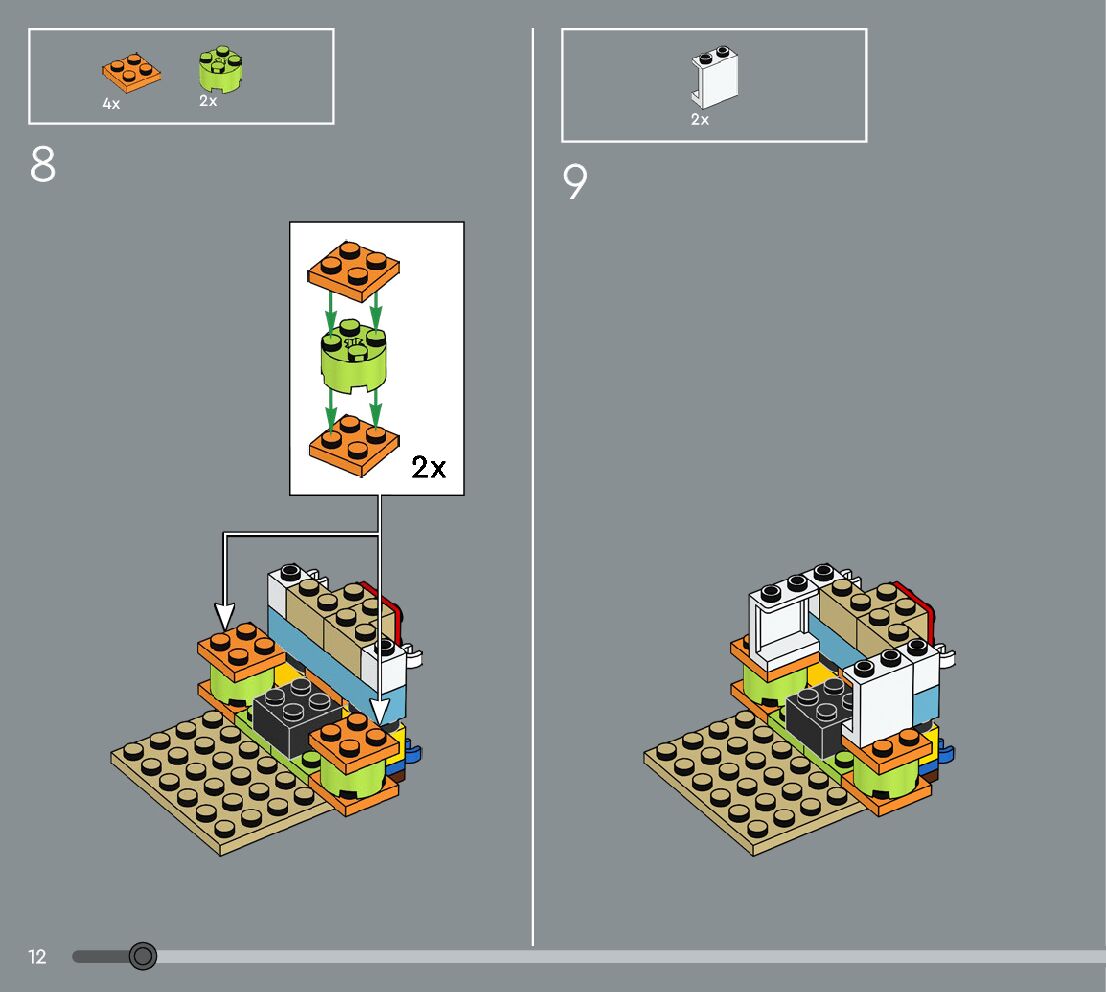 4x
2x

8

2x

2x

9

12