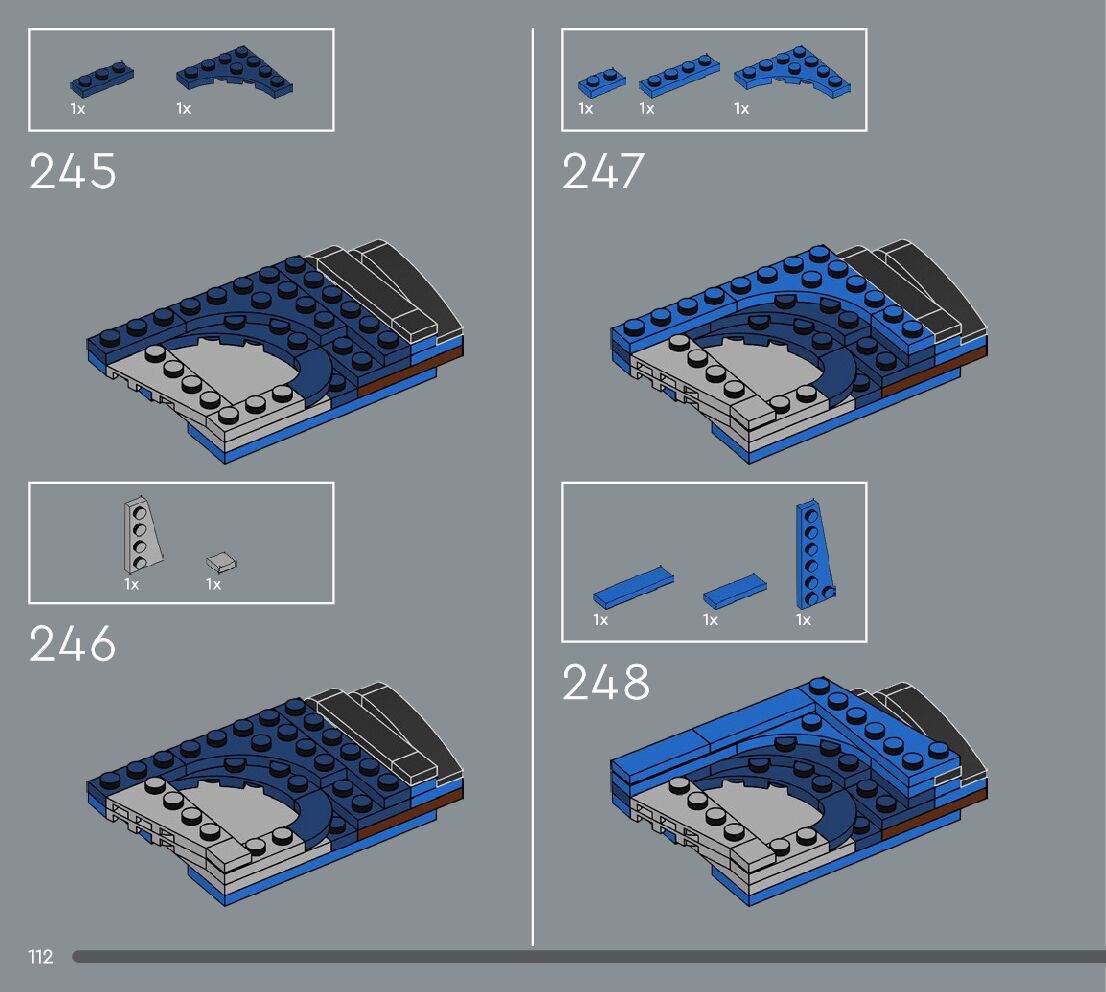 1x 1x

245

1x 1x

246

1x 1x 1x

247

1x 1x 1x

248

112