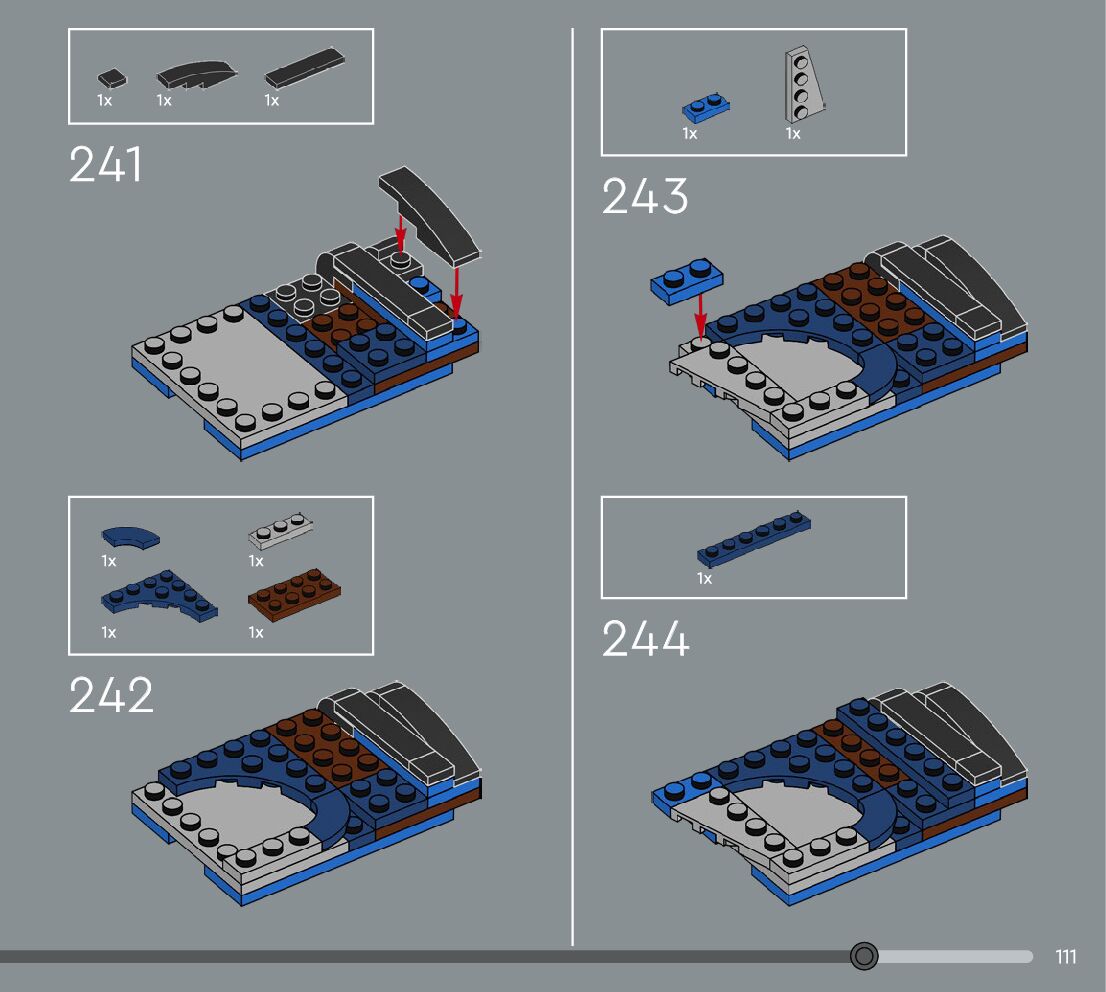 1x 1x 1x

241

1x 1x

1x 1x

242

1x 1x

243

1x

244

111