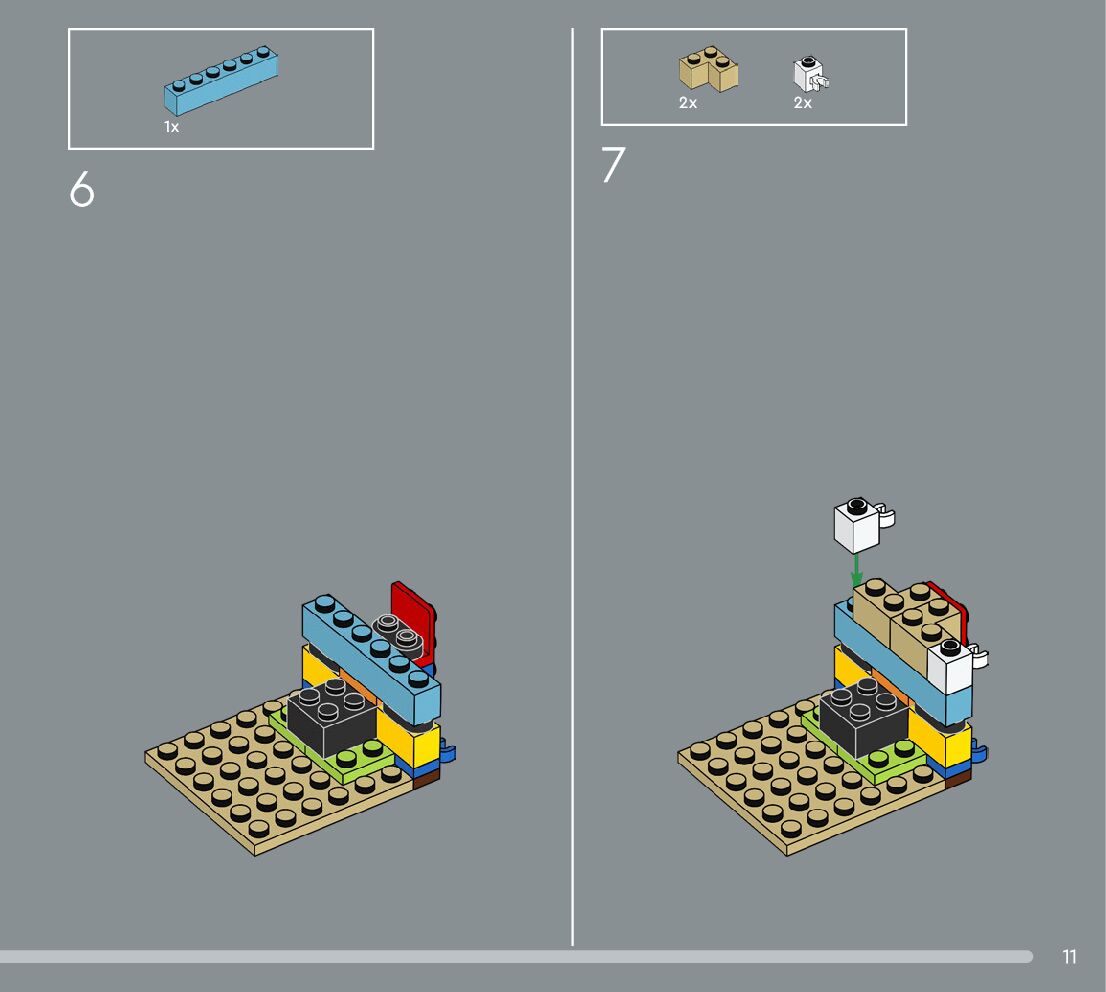 1x

6

2x 2x

7

11