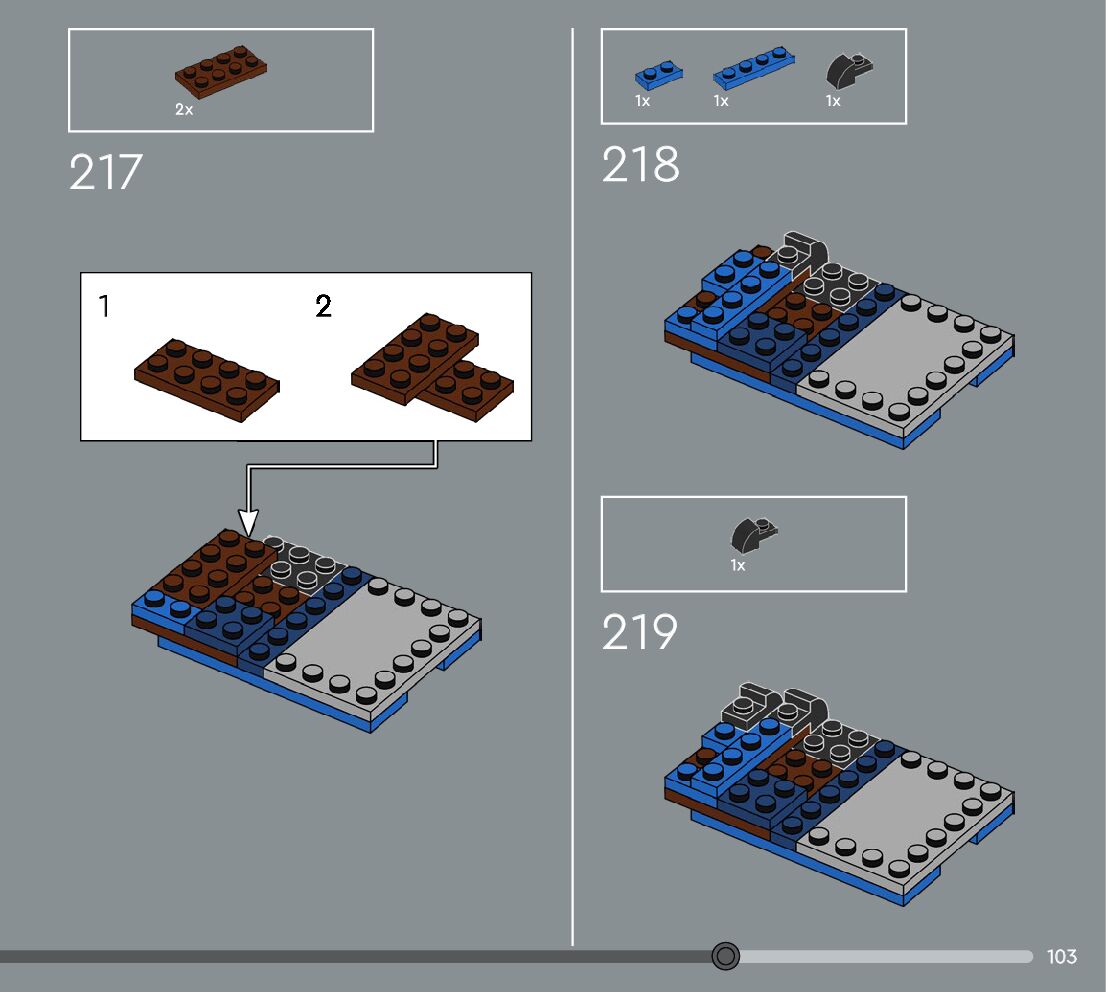 2x

217

1

2

1x
1x
1x

218

1x

219

103