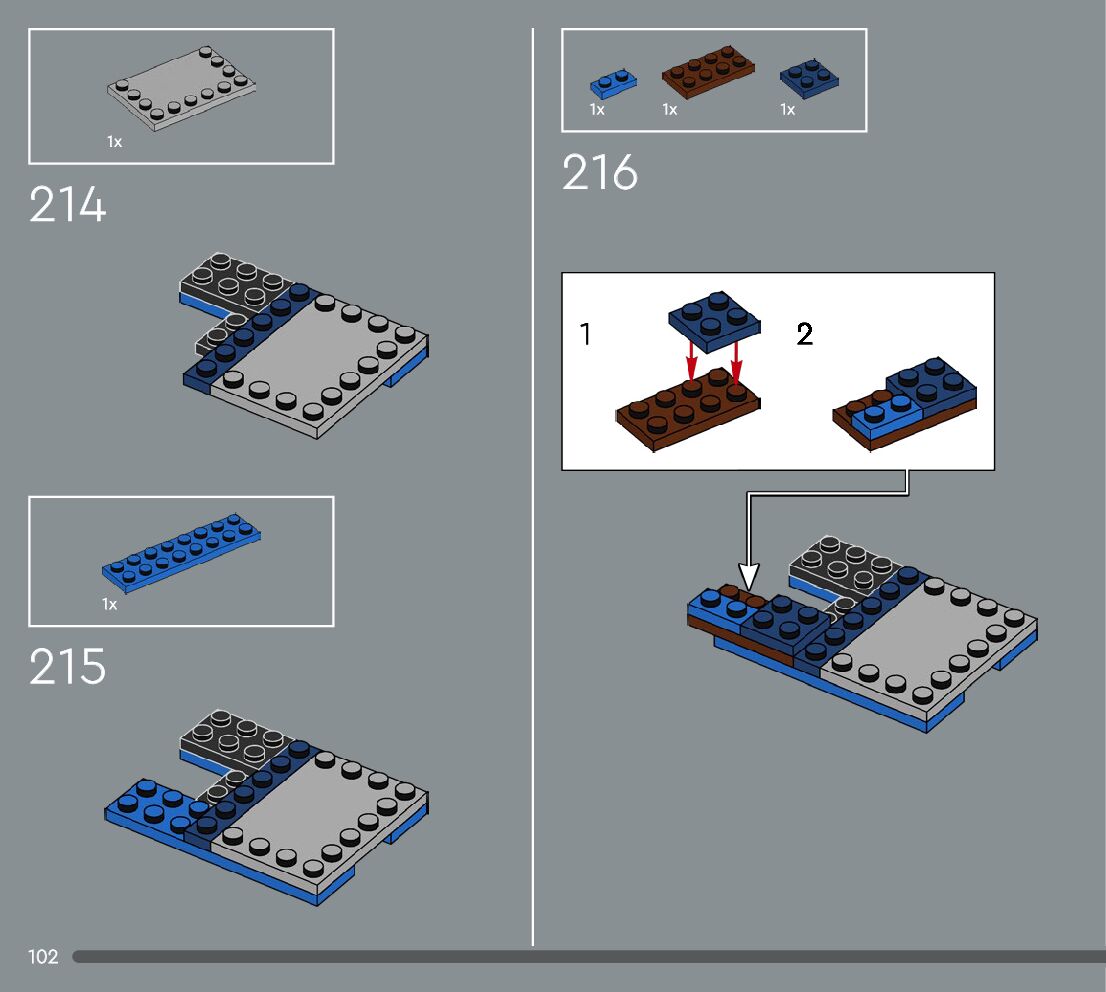 1x

214

1x

215

1x 1x 1x

216

1

2

102