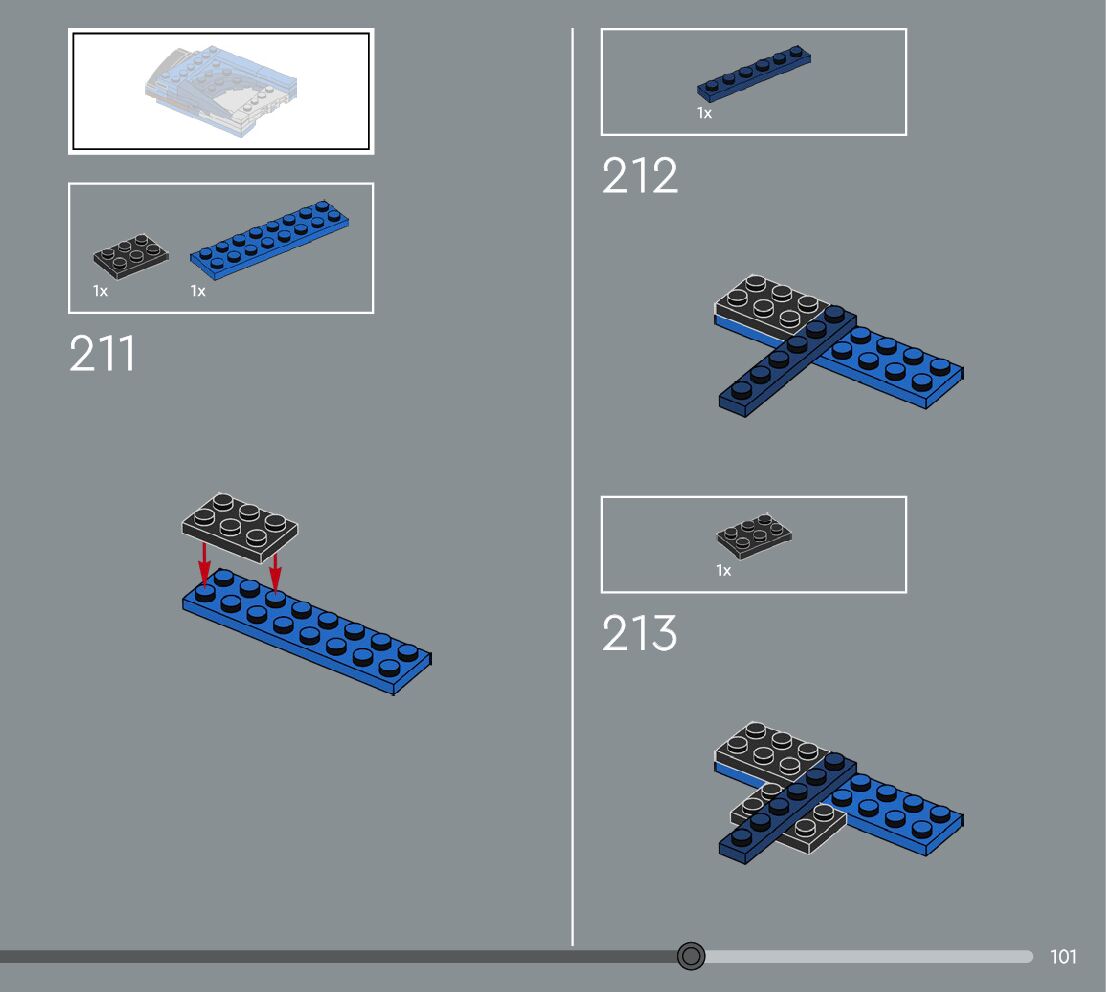 1x 1x

211

1x

212

1x

213

101