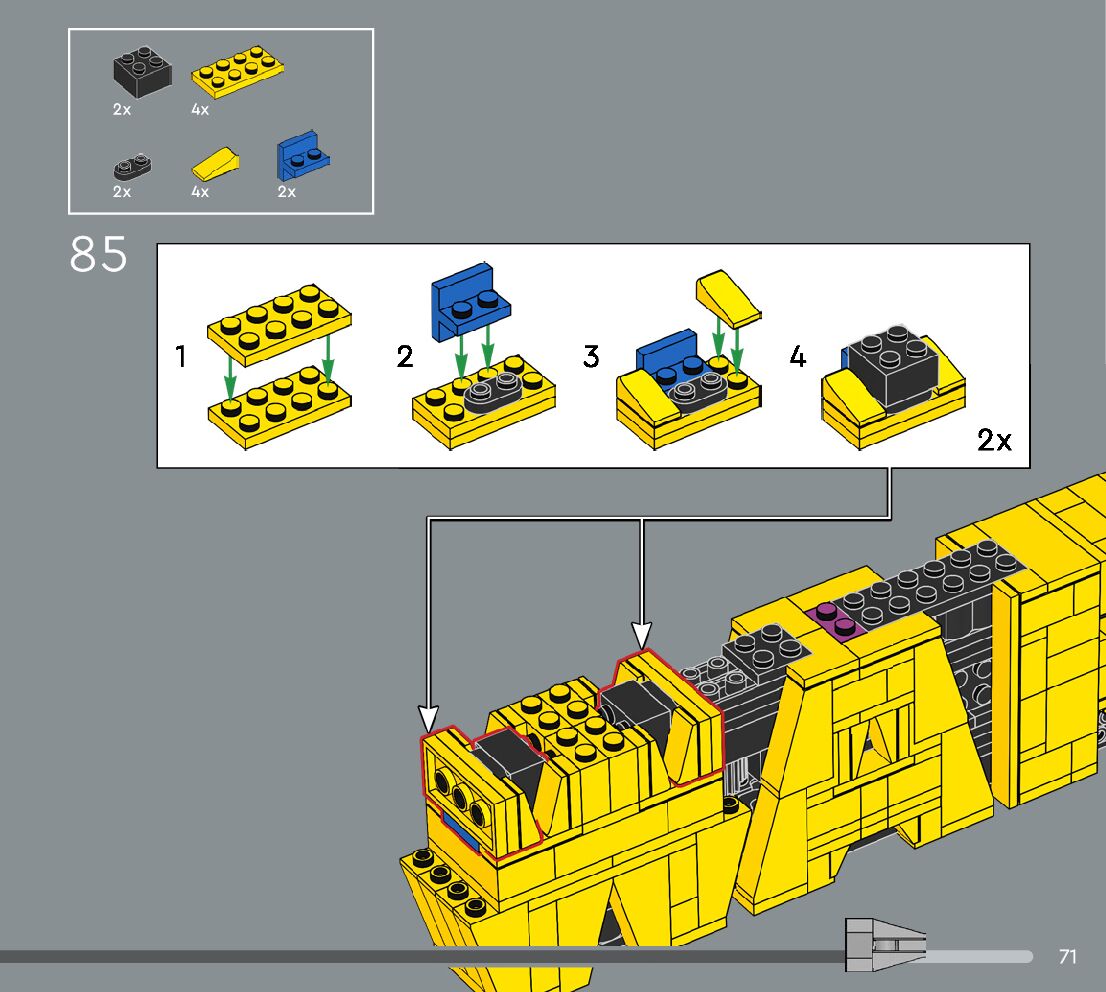 2x
4x
2x
4x
2x
85
1
2
3
4
2x
71