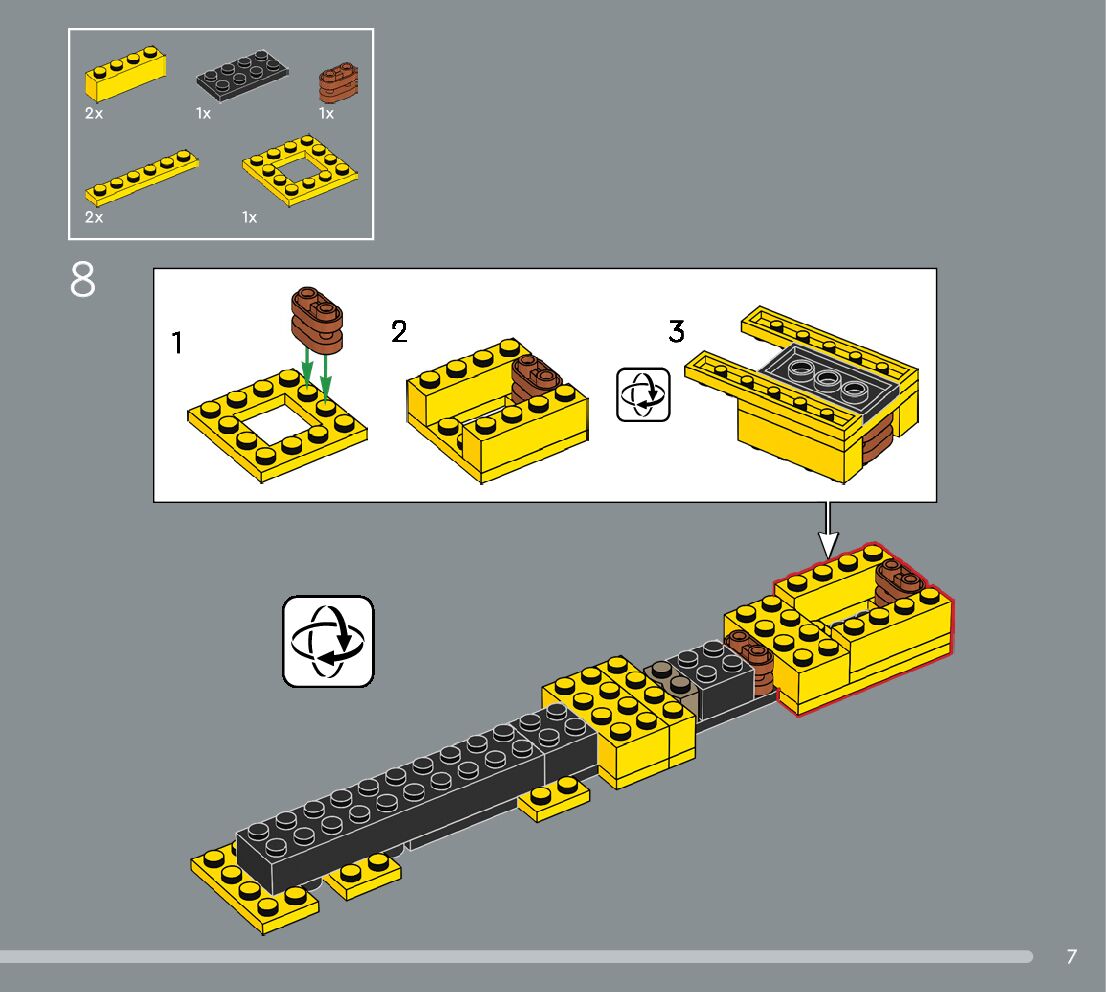 2x
1x
1x
2x
1x

8

1
2
3

7