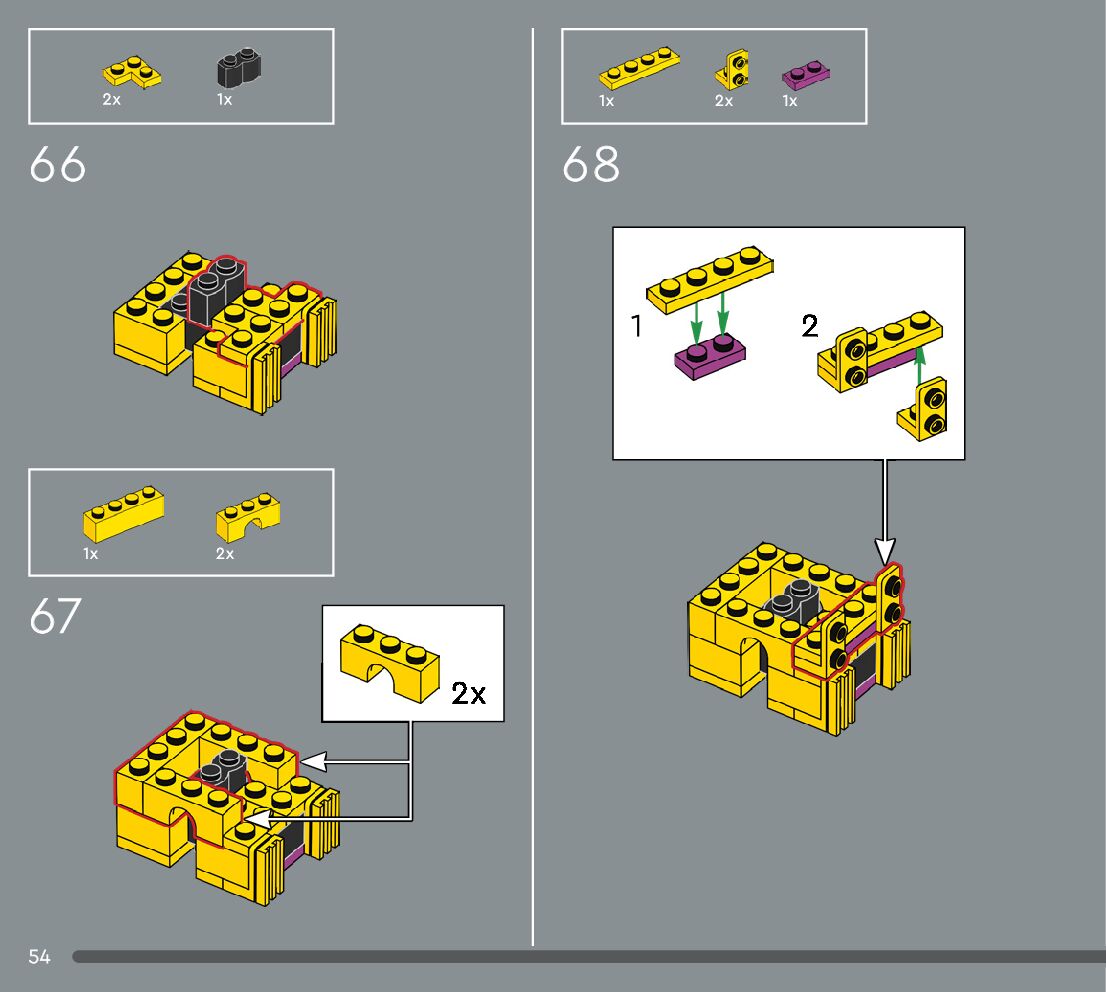 2x 1x

66

1x 2x

67

2x

1x 2x 1x

68

1

2

54