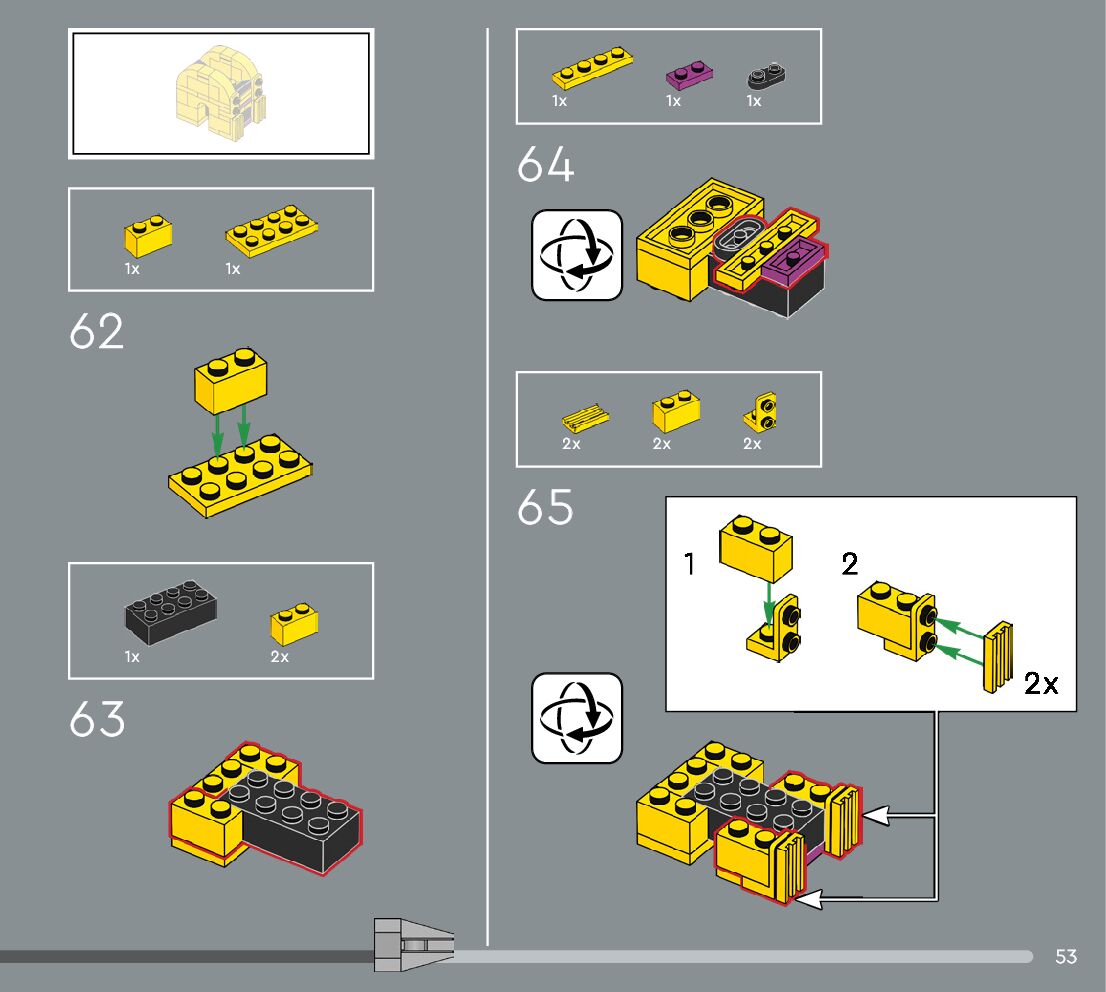 1x 1x

62

1x 2x

63

1x 1x 1x

64

2x 2x 2x

65

1

2

2x

53