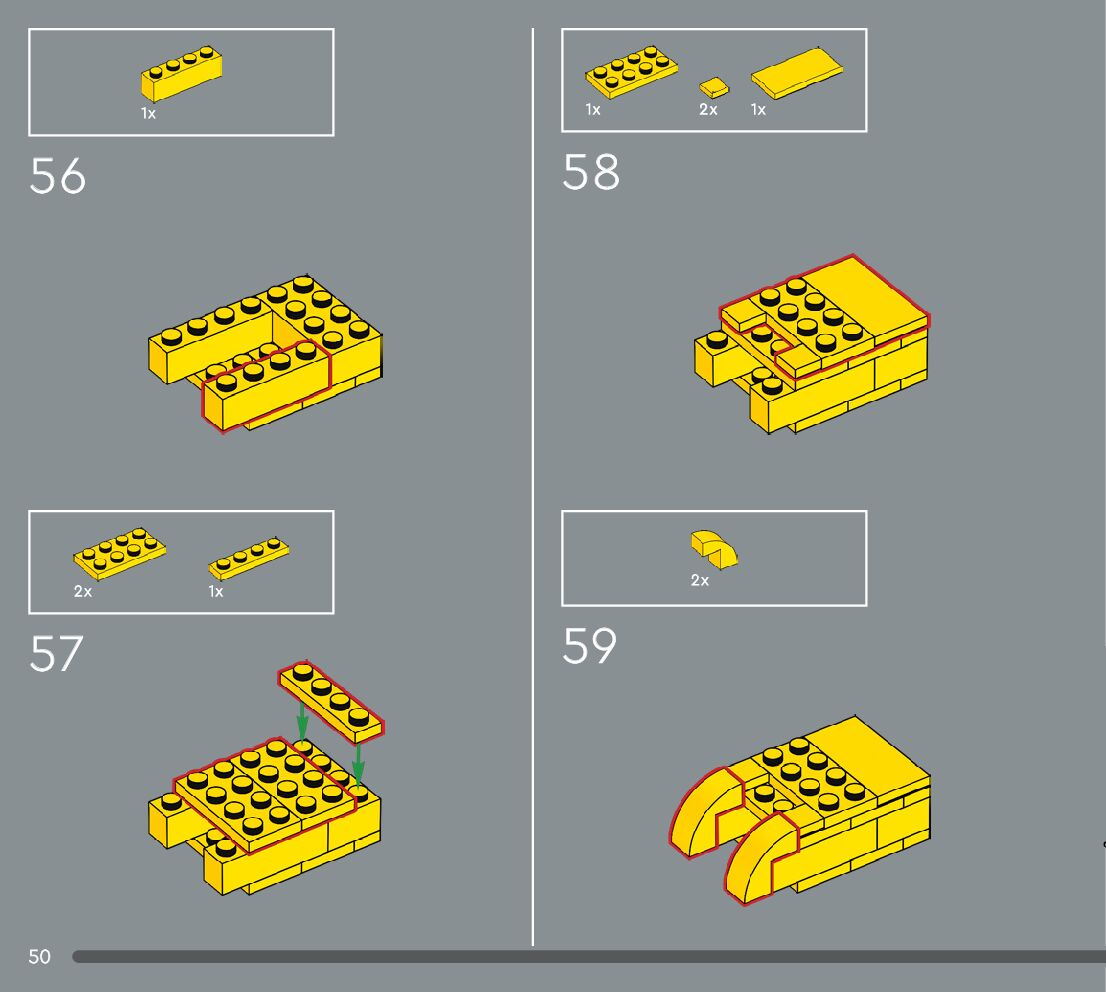 1x

56

2x 1x

57

1x 2x 1x

58

2x

59

50