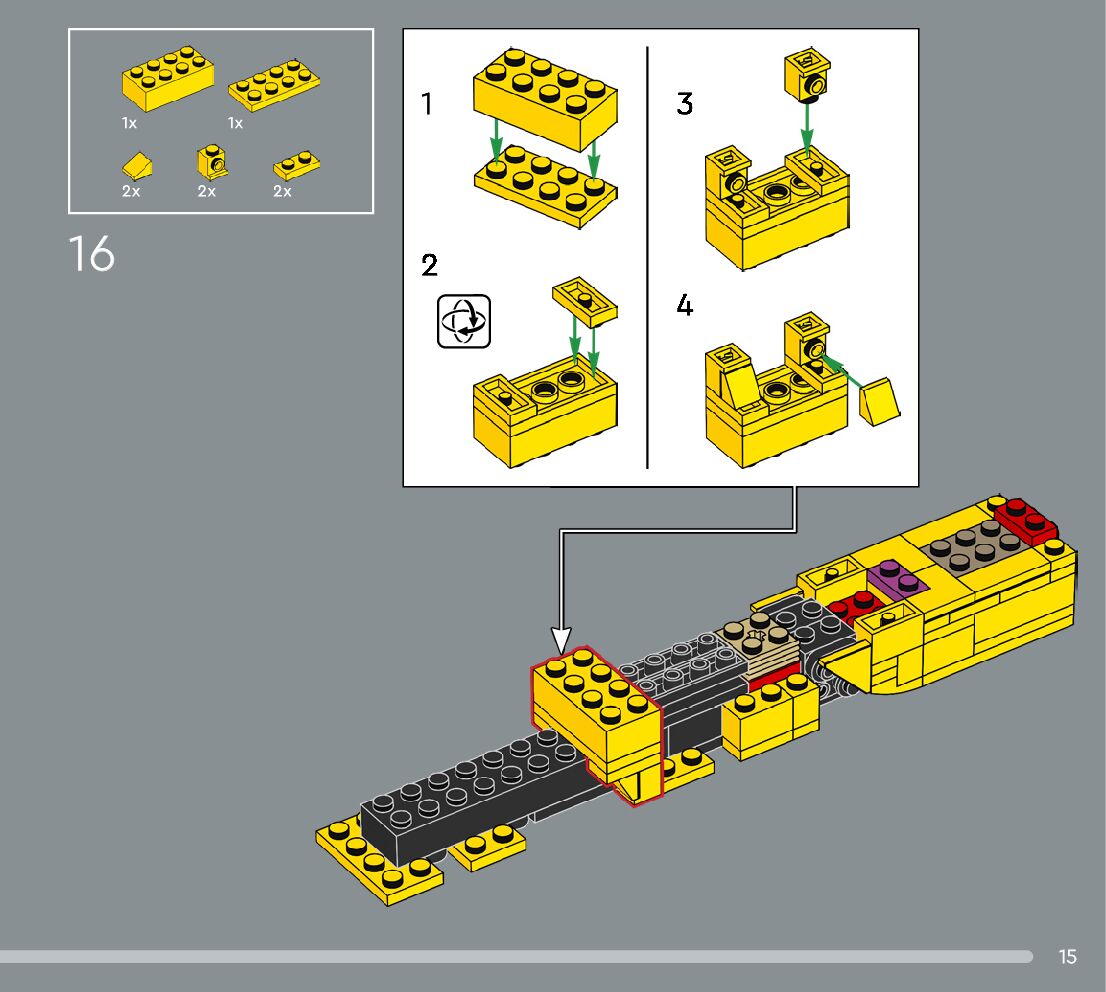 1x 1x
2x 2x 2x

16

1

2

3

4

15