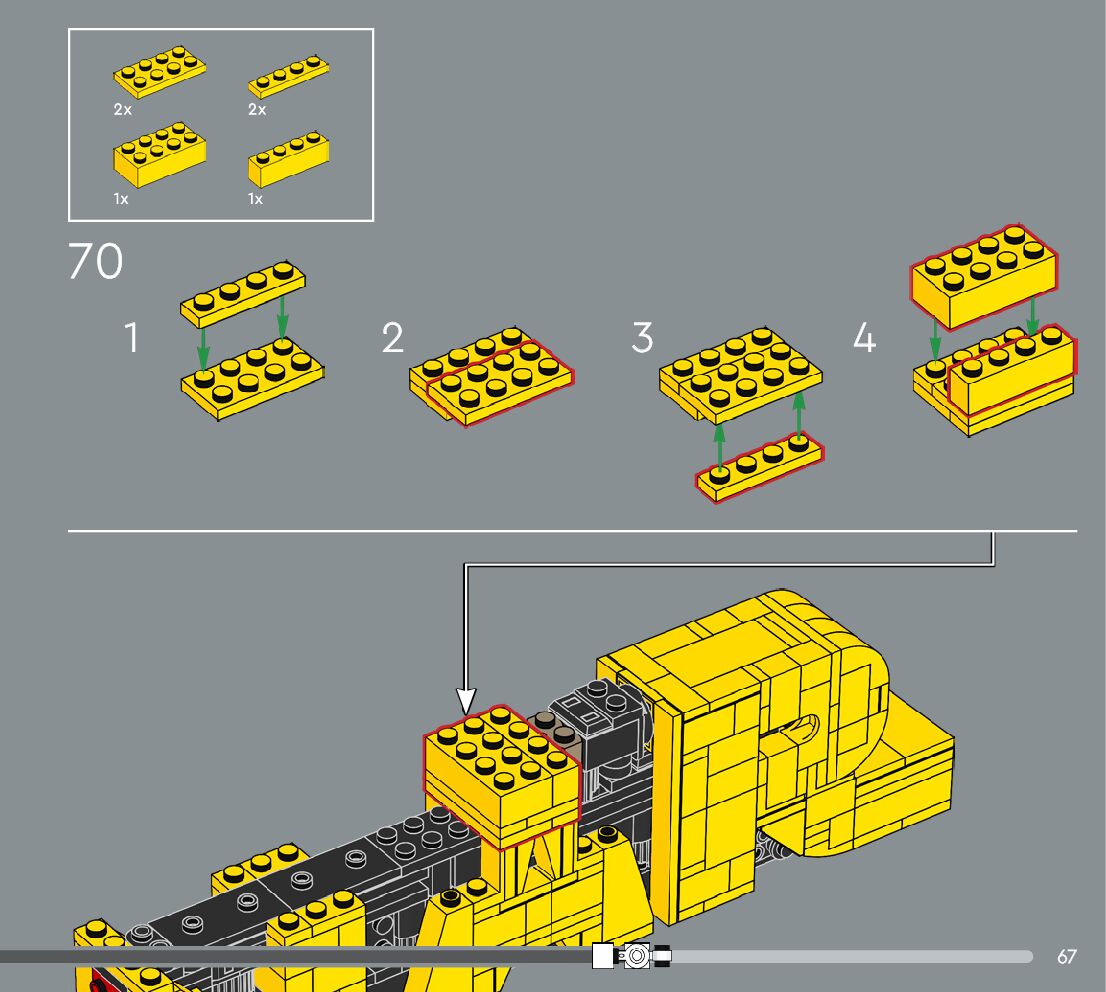 2x
2x
1x
1x

70

1
2
3
4

67