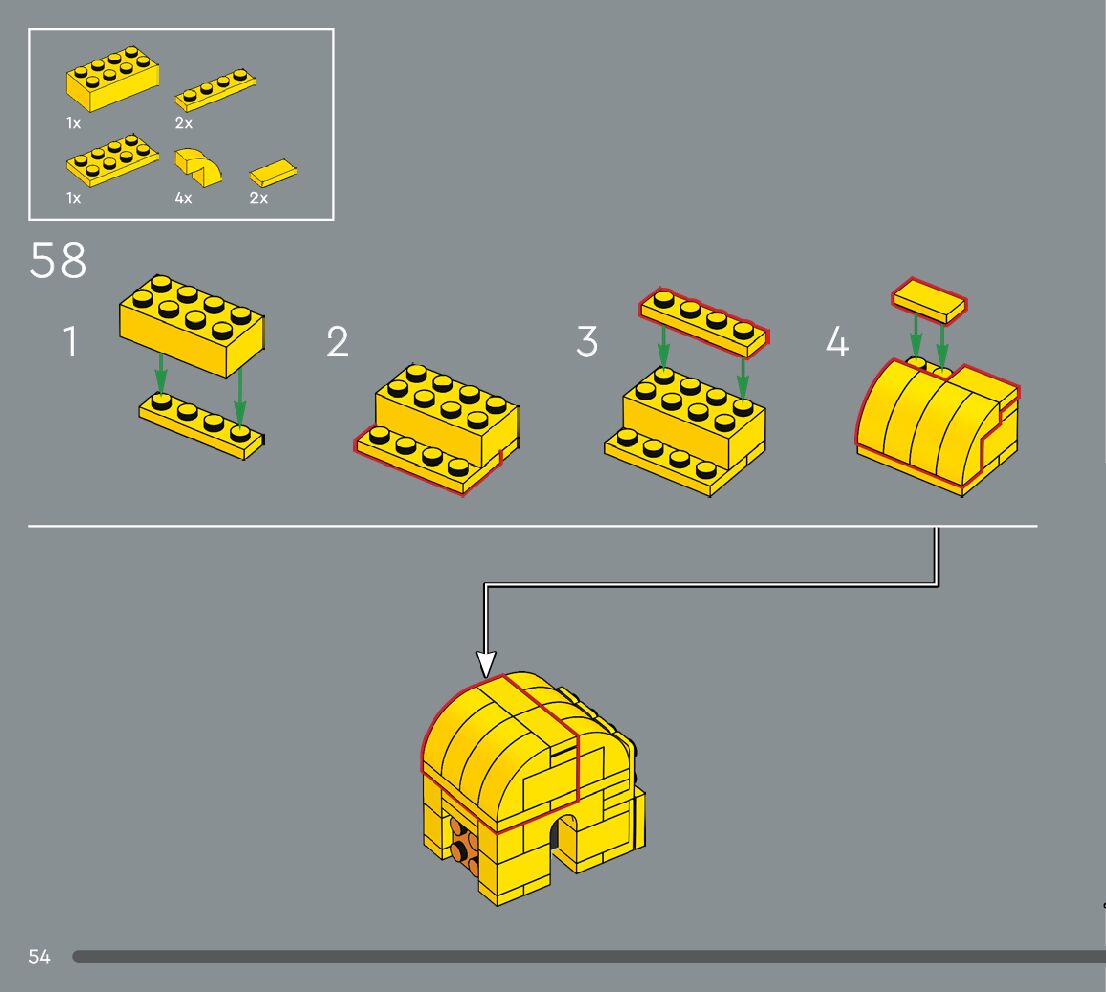 1x
2x
1x
4x
2x

58

1

2

3

4

54