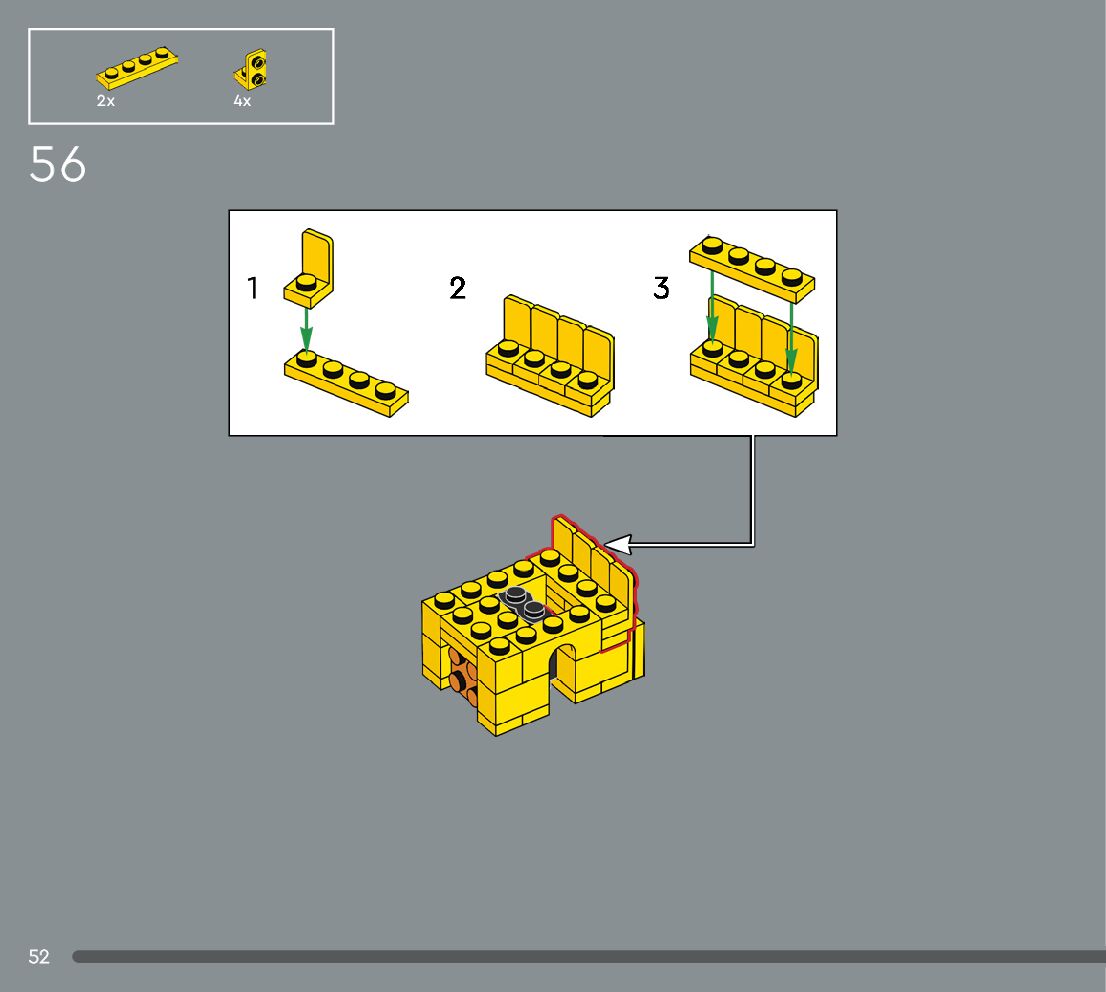 2x 4x

56

1

2

3

52