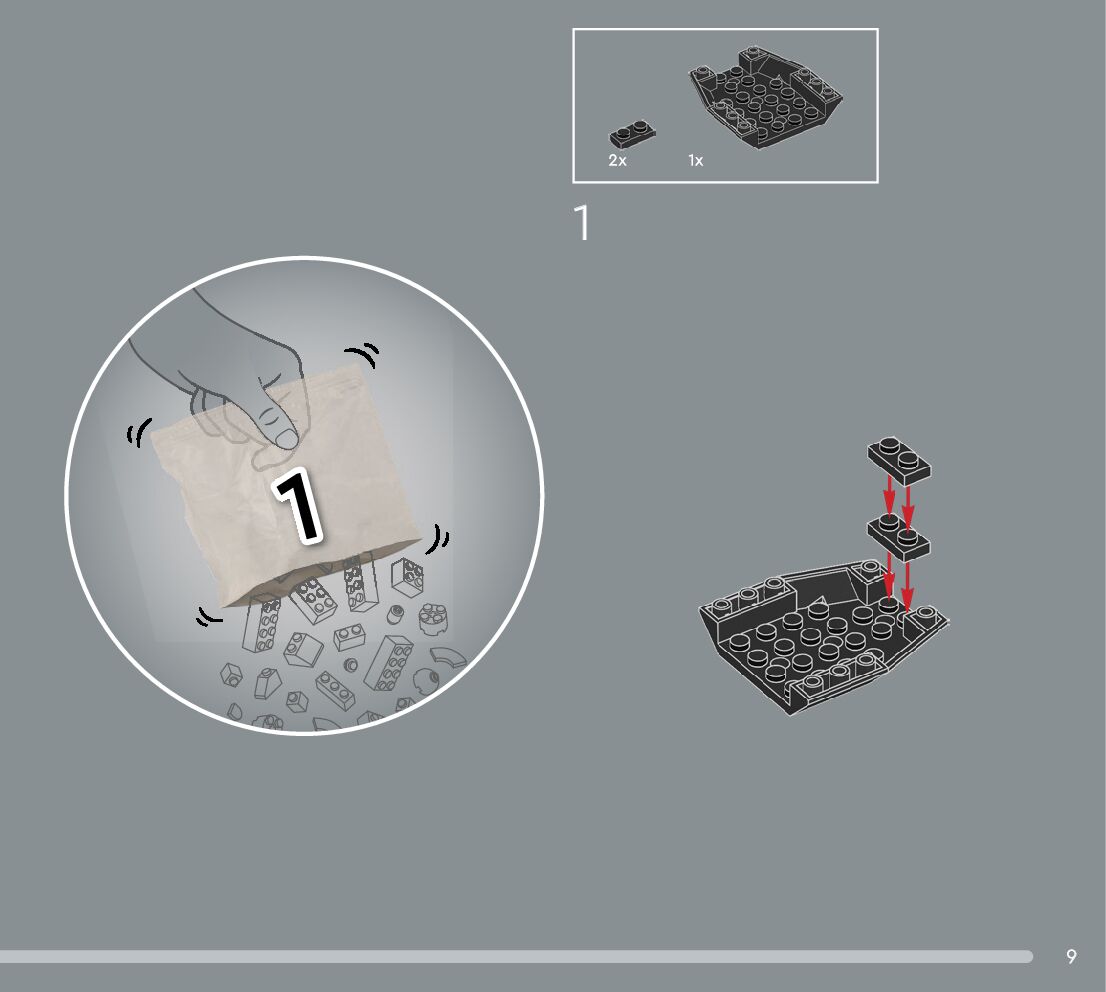 2x
1x
1
1
9