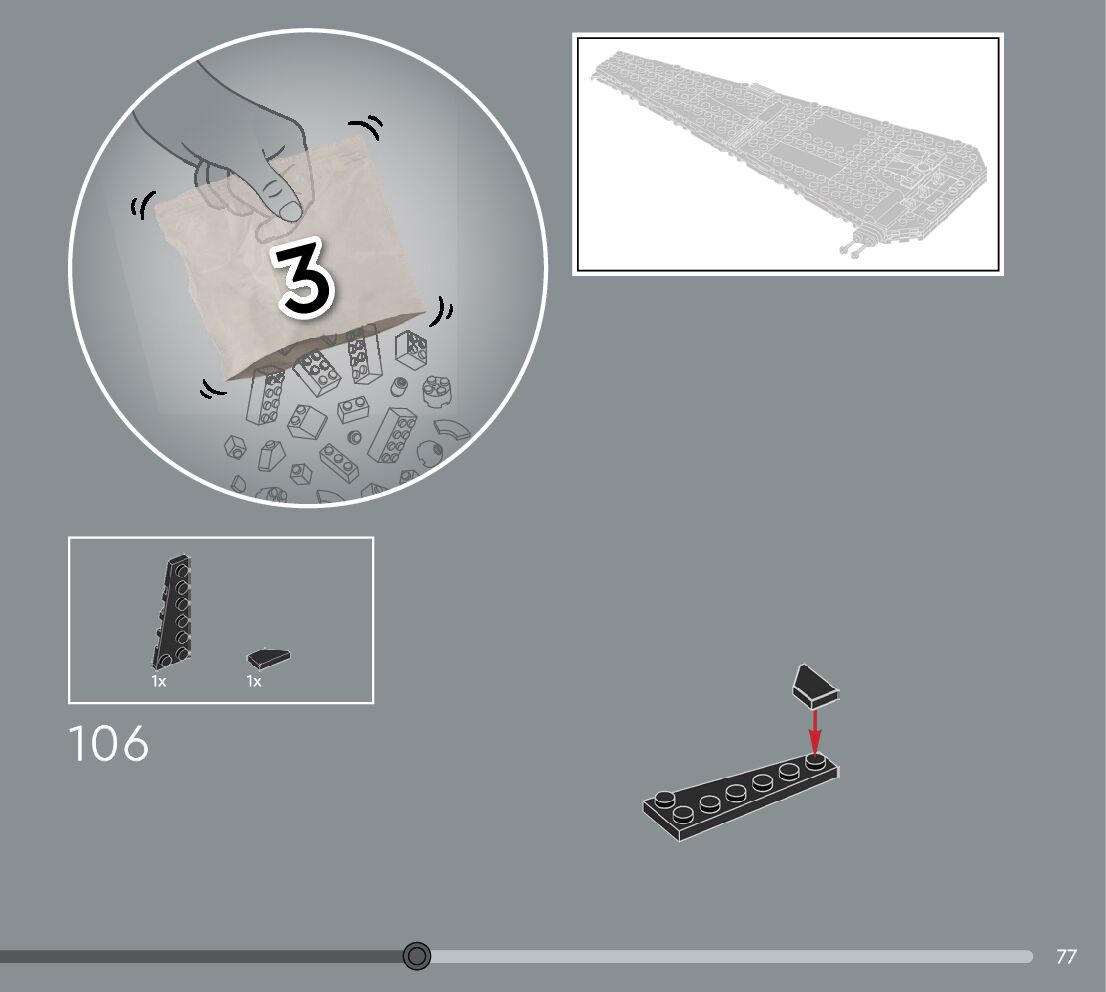 3

1x 1x

106

77