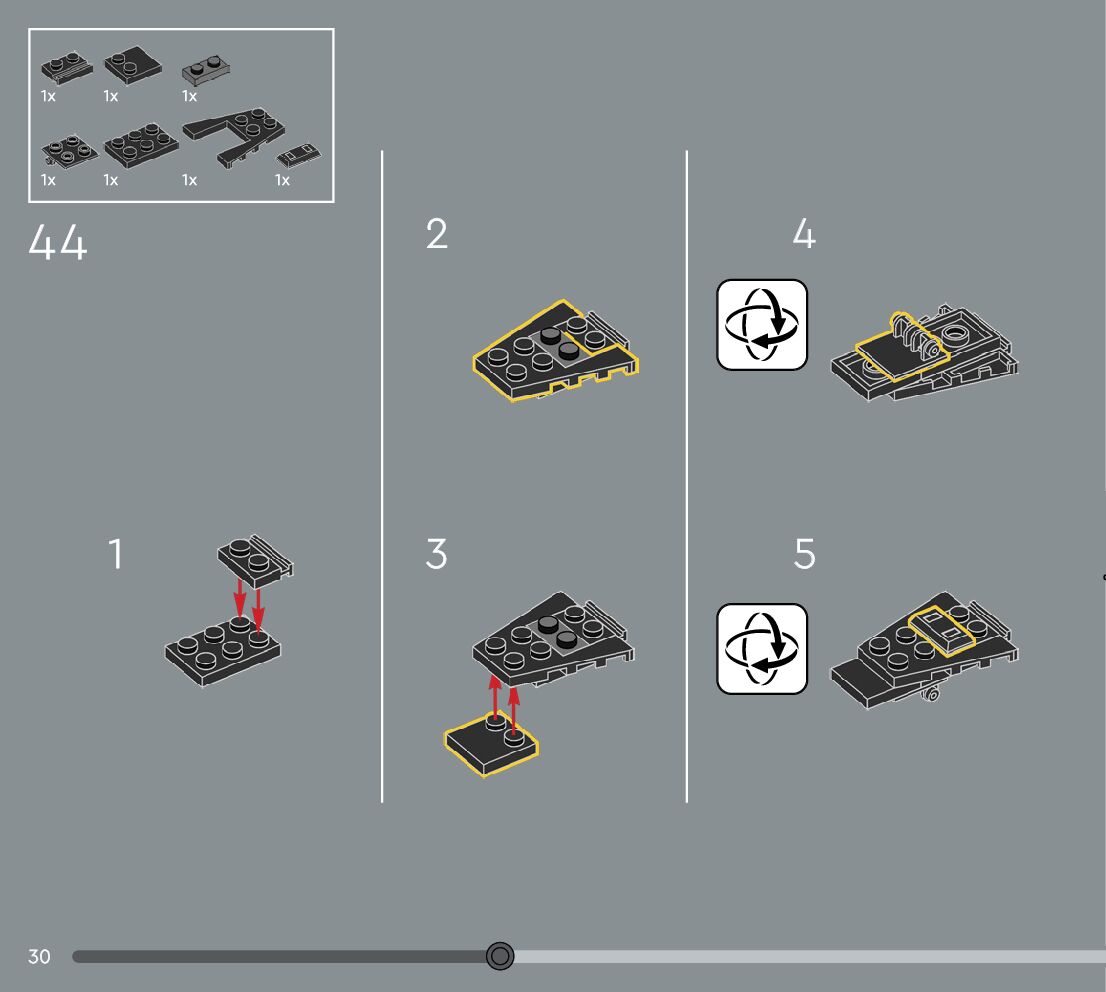 1x 1x 1x
1x 1x 1x 1x

44

1

2

3

4

5

30