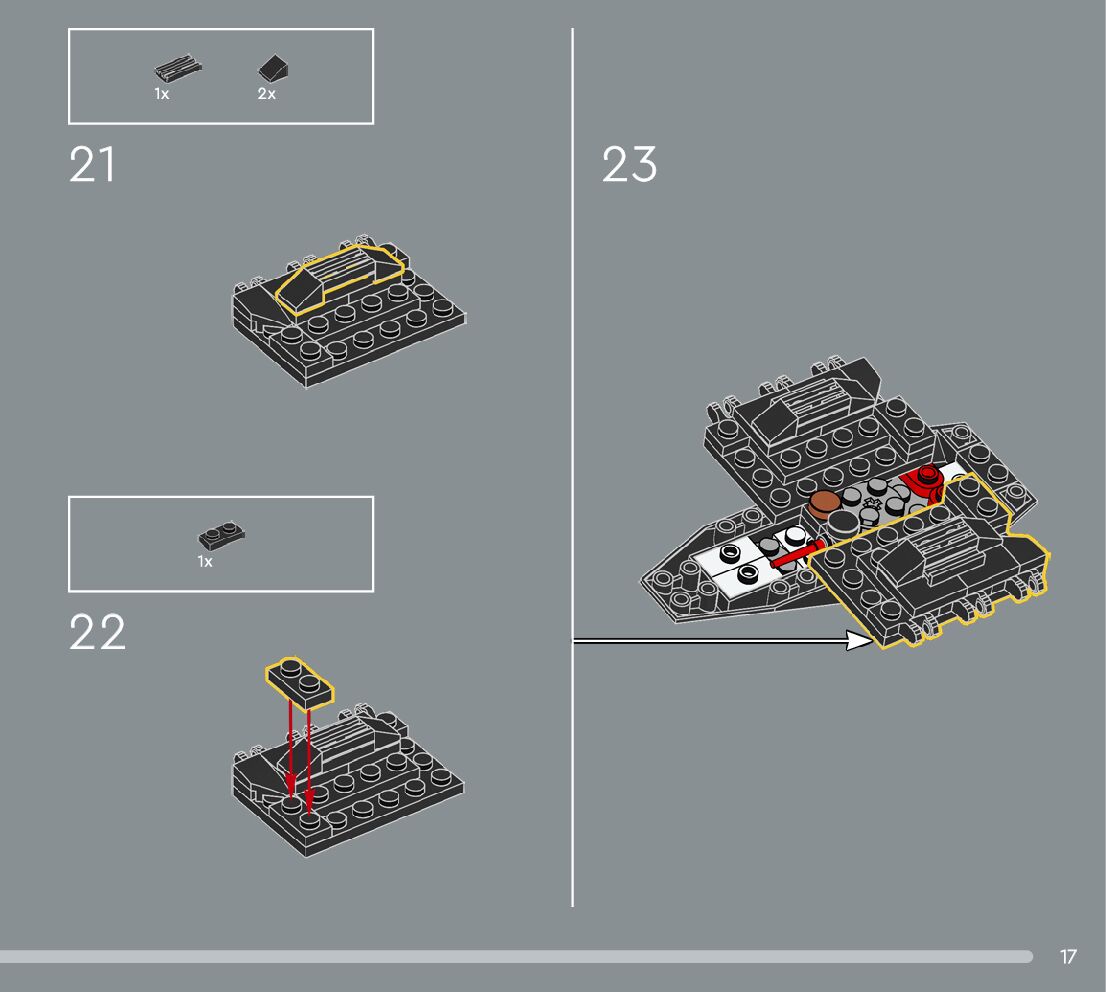 1x 2x

21

1x

22

23

17