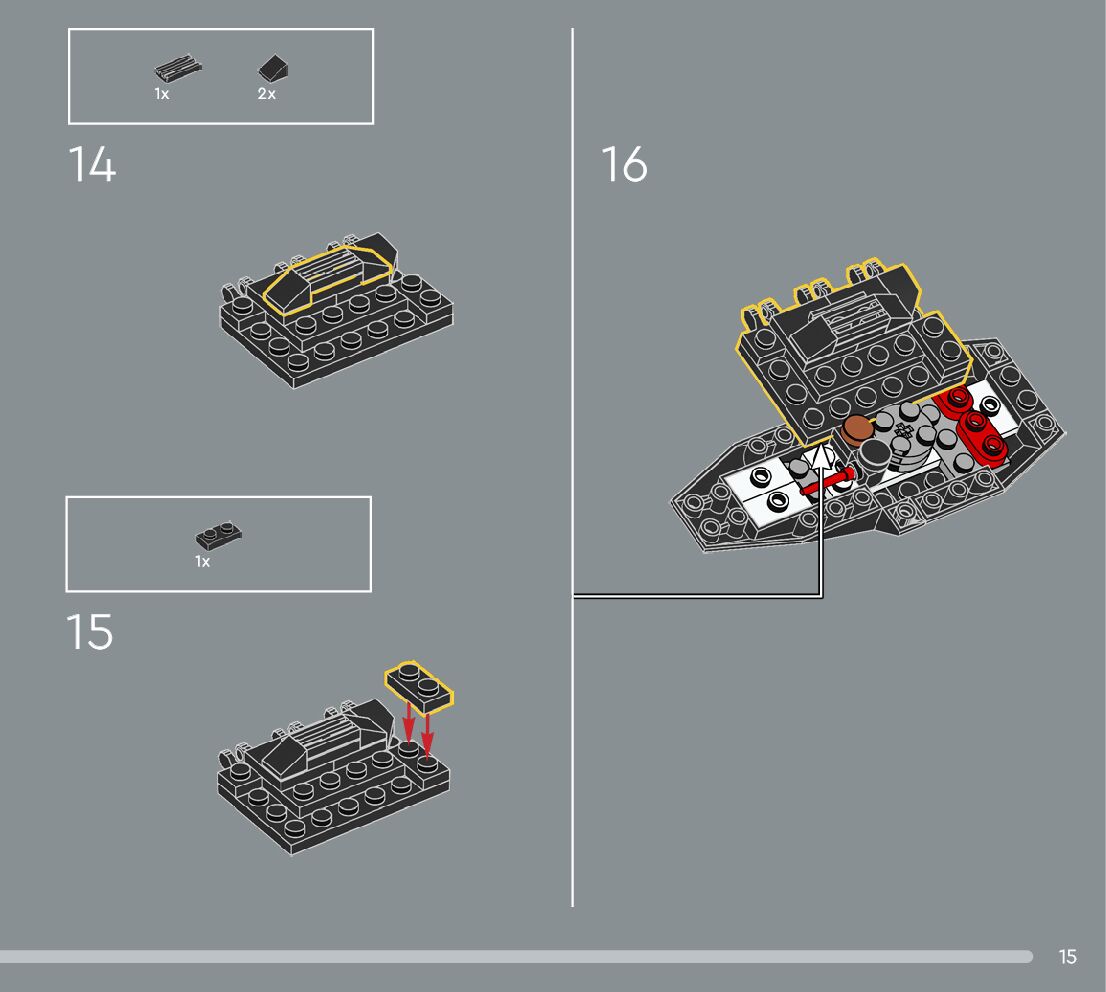 1x 2x

14

1x

15

16

15