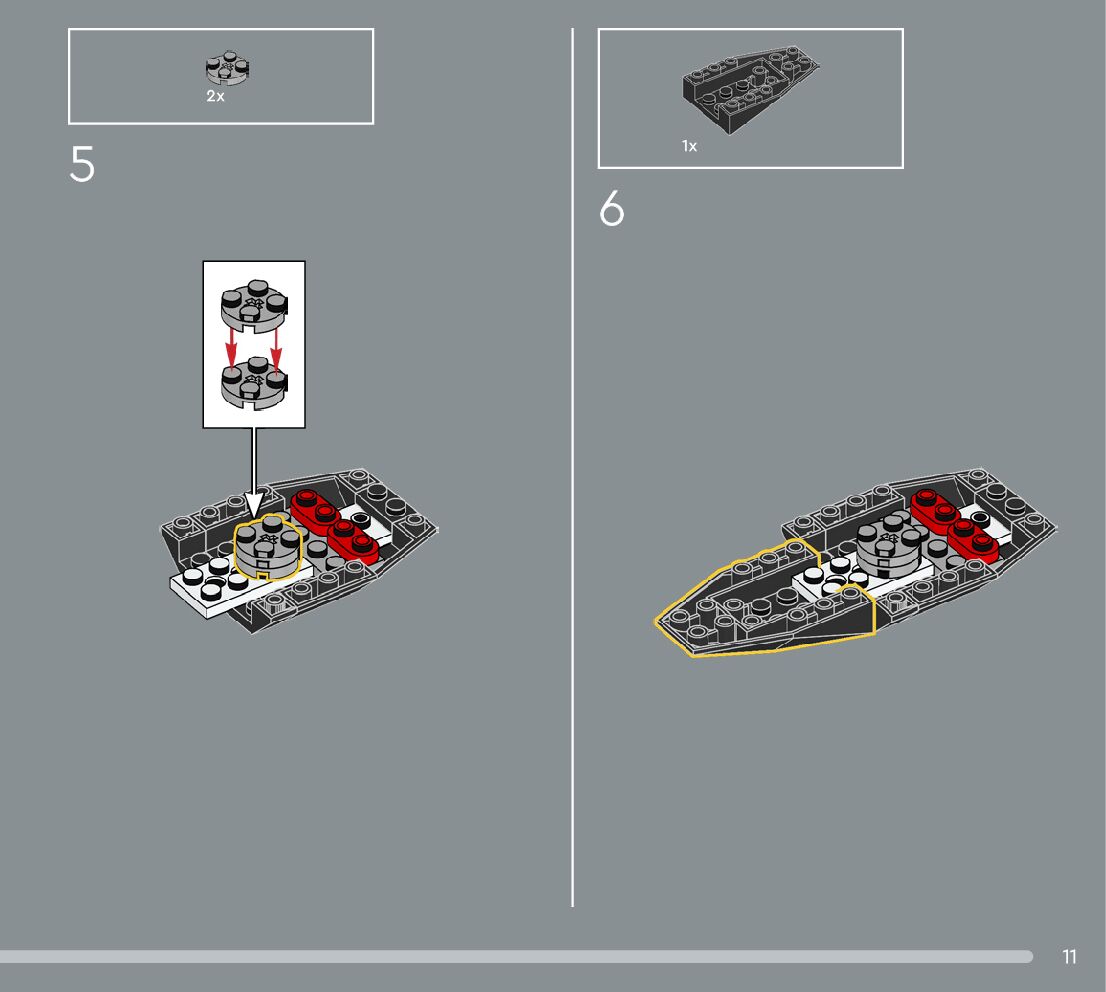 2x

5

1x

6

11