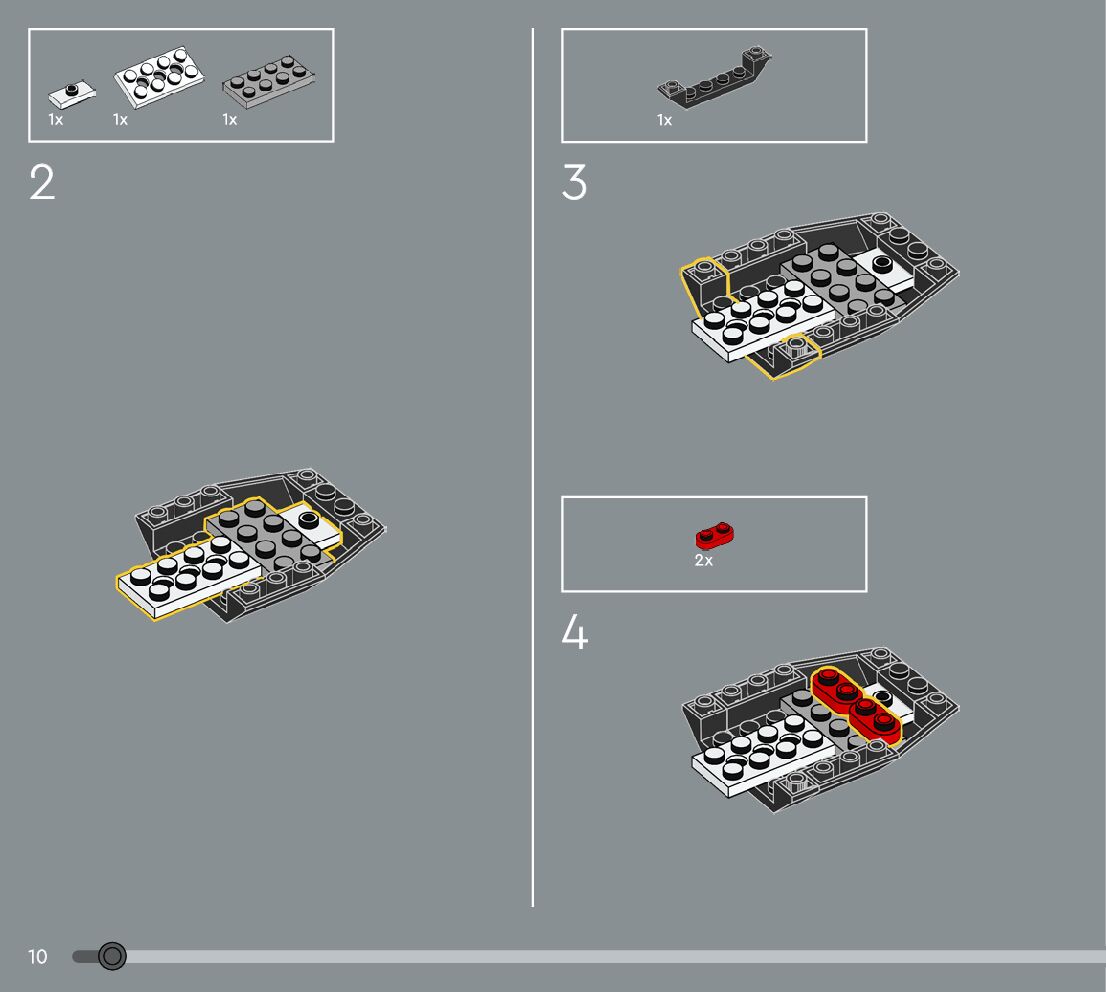 1x 1x 1x

2

1x

3

2x

4

10