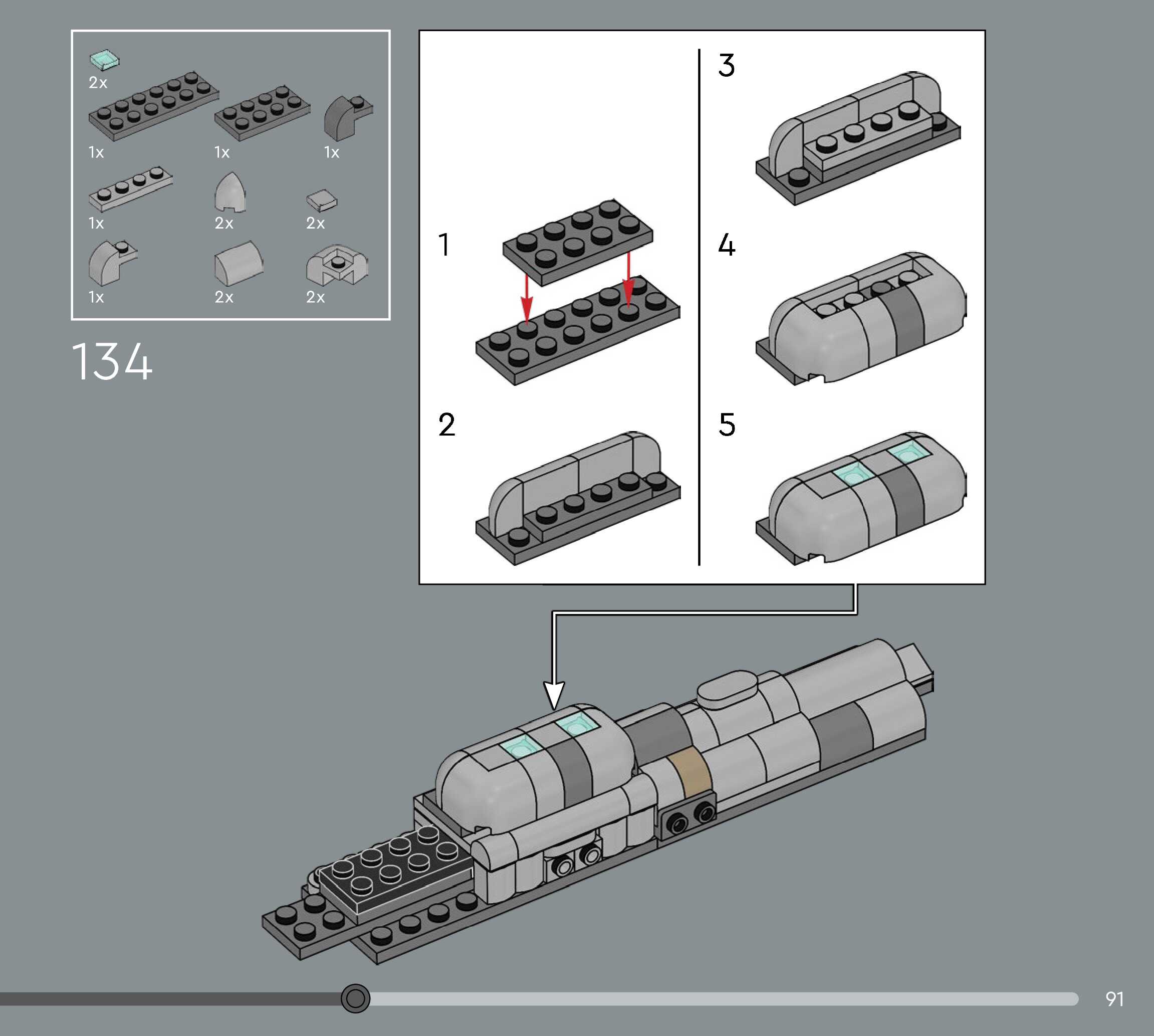 2x
1x
1x
1x
1x
2x
2x
1x
2x
2x

134

1
2
3
4
5

91