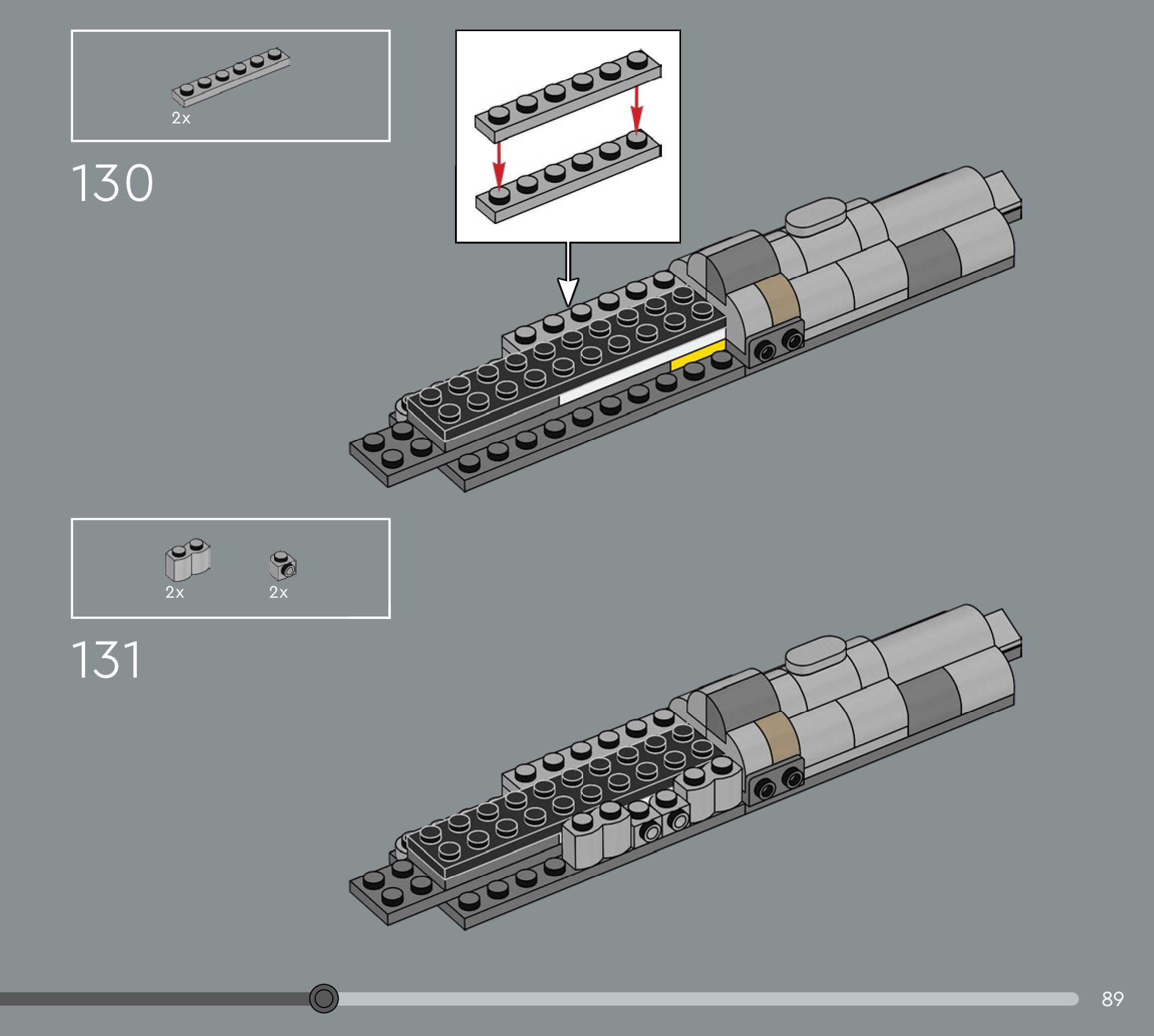 2x

130

2x

2x

131

89