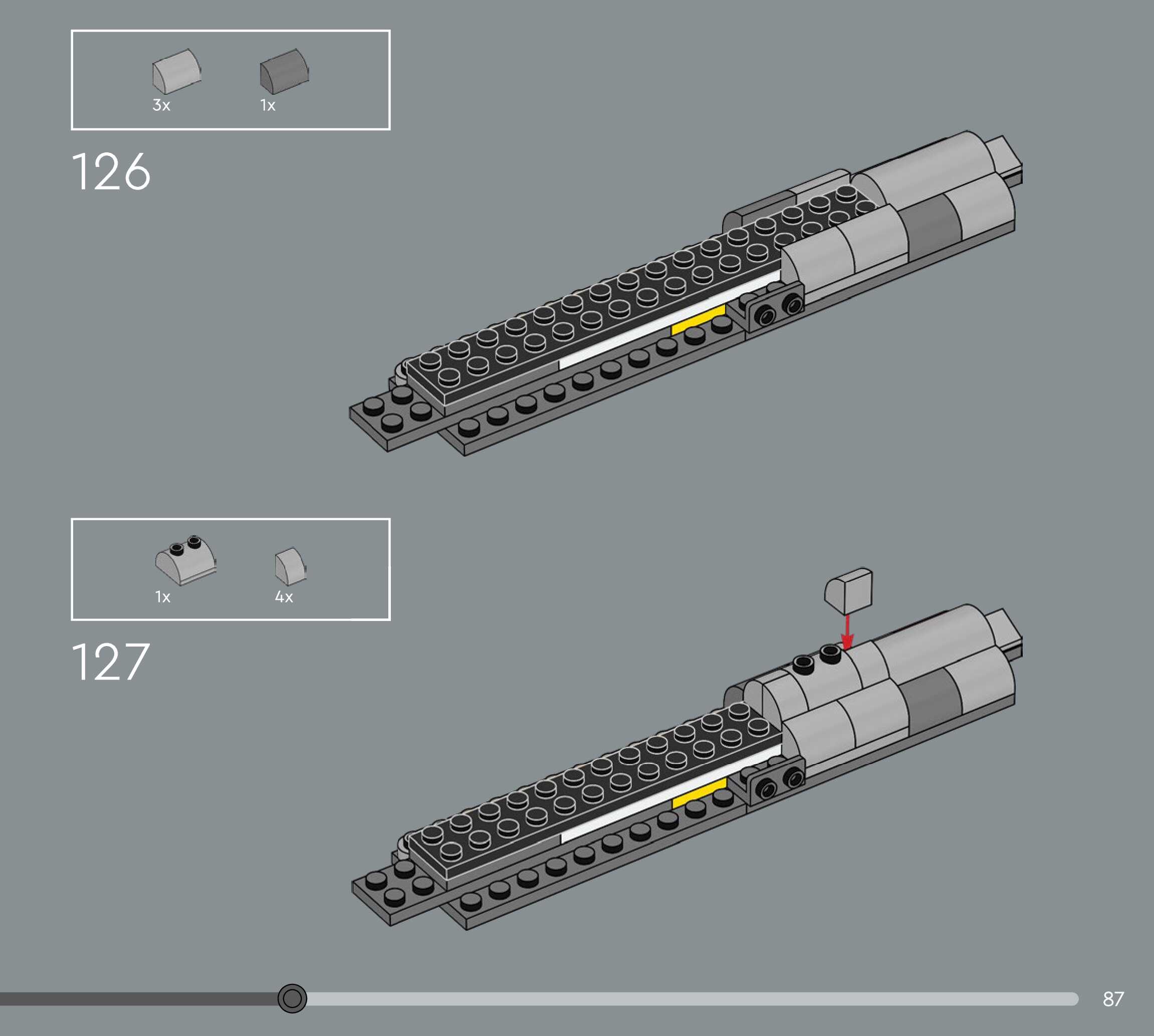 3x

1x

126

1x

4x

127

87