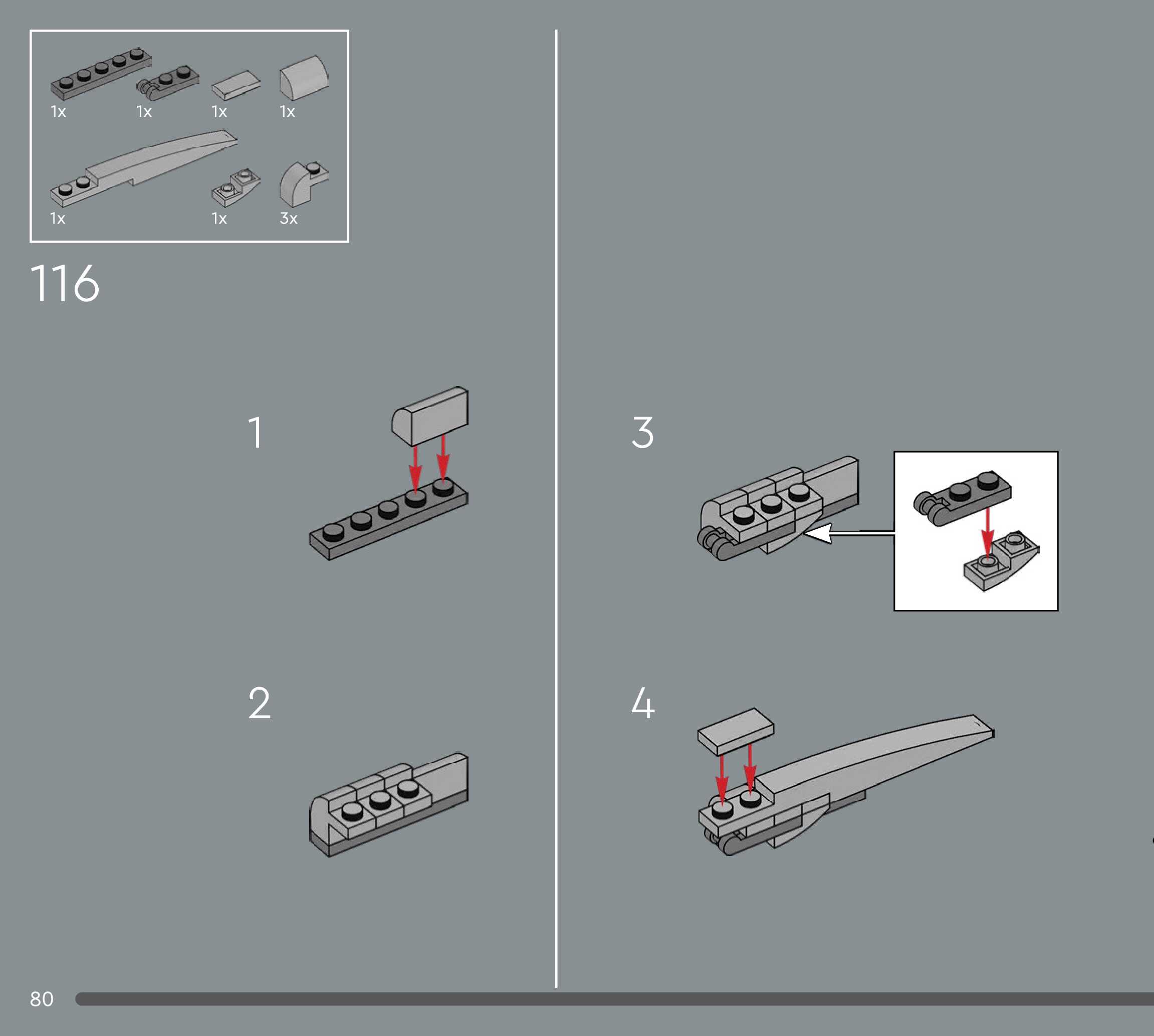 1x 1x 1x 1x

1x 1x 3x

116

1

2

3

4

80