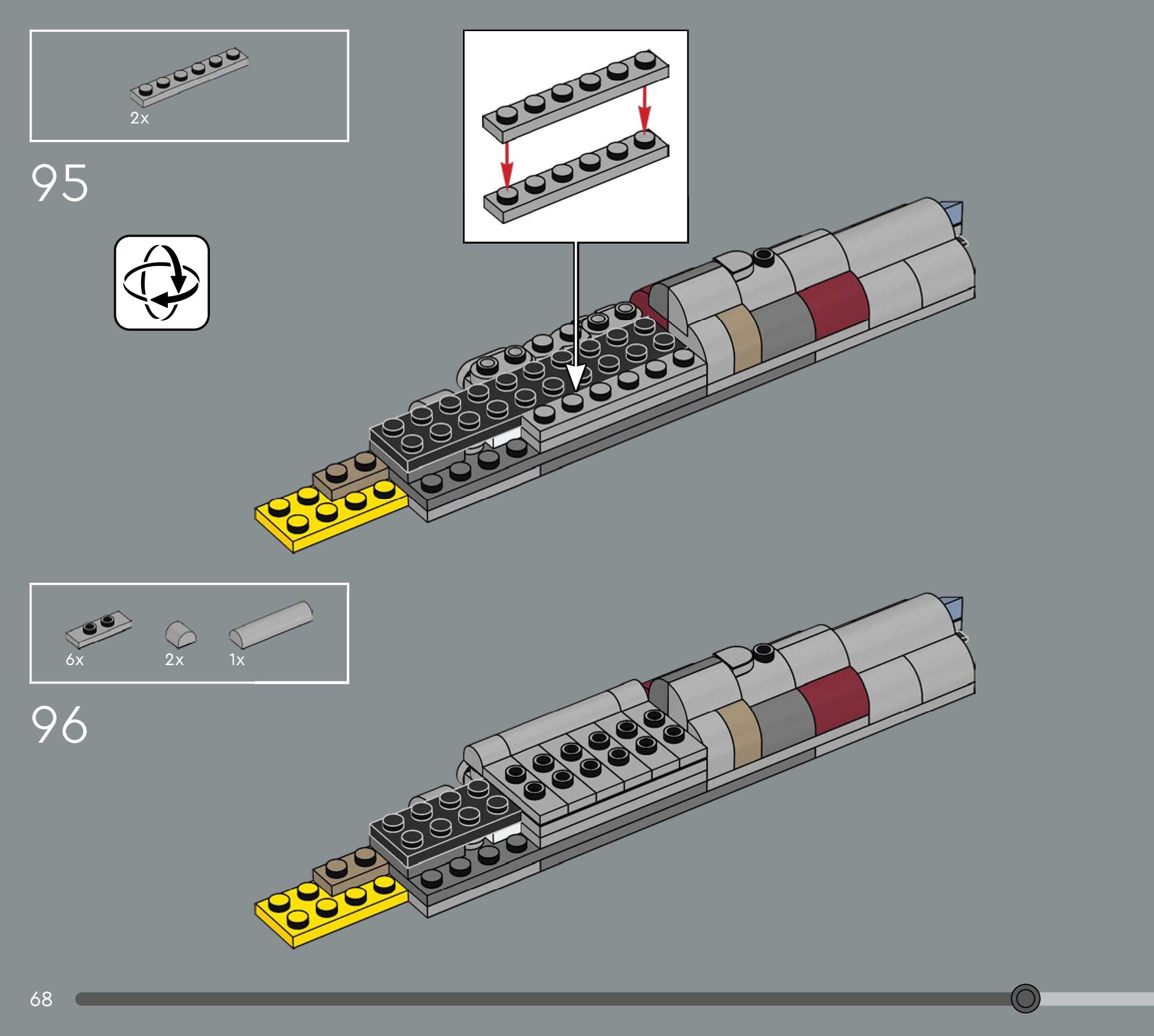 2x

95

6x

2x

1x

96

68