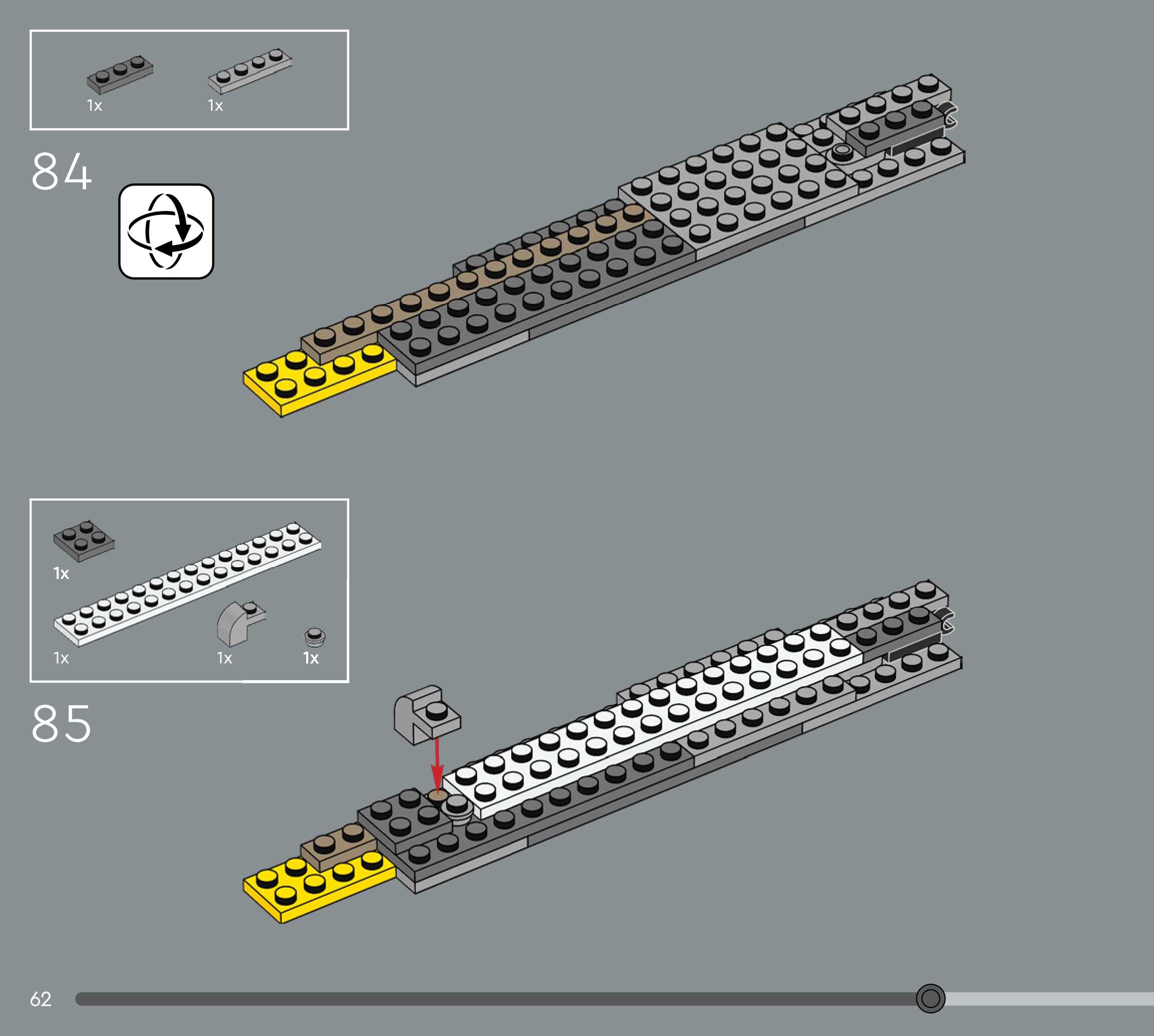 1x

1x

84

1x

1x

1x

1x

85

62