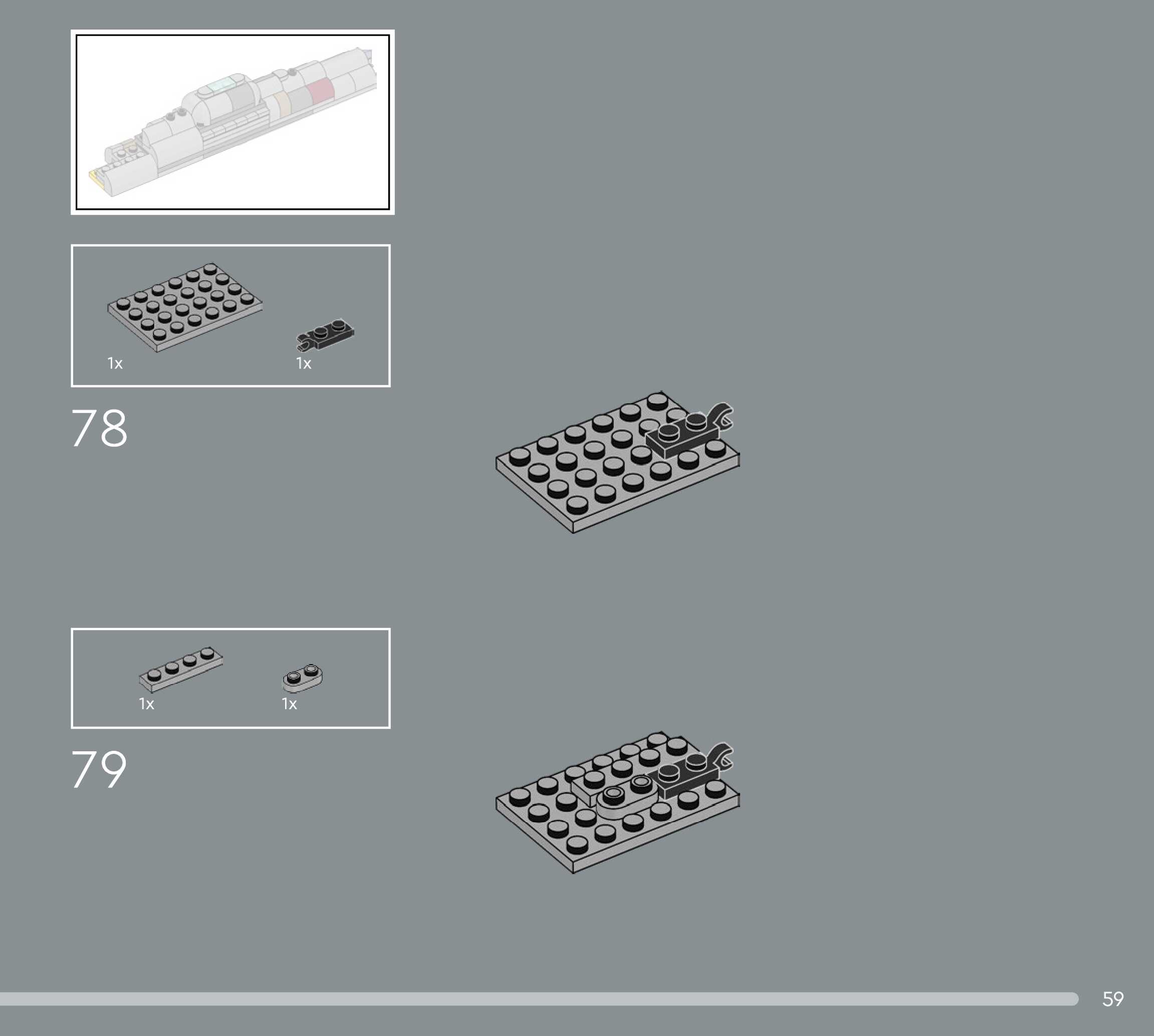 1x
1x

78

1x
1x

79

59