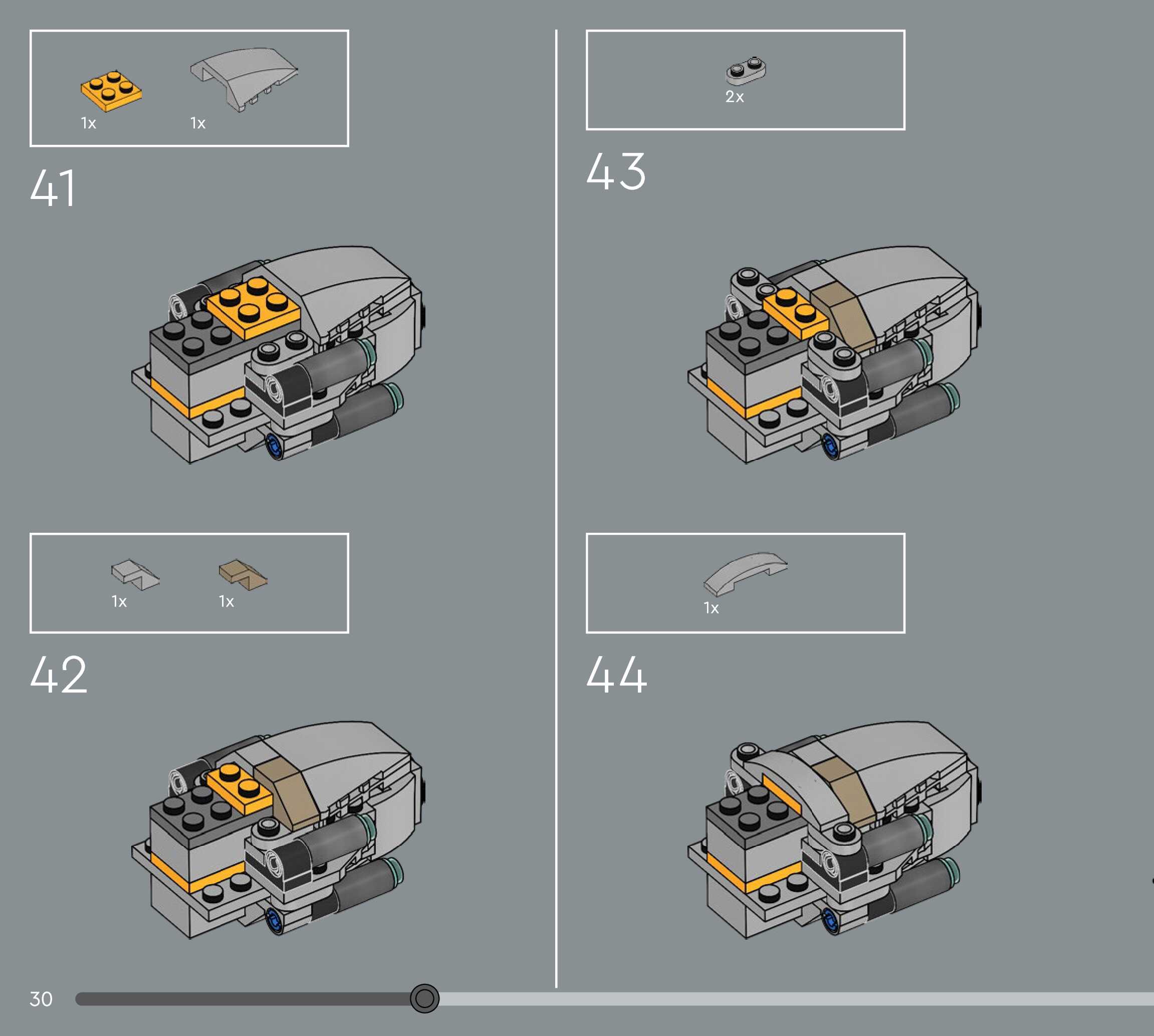 1x 1x

41

1x 1x

42

2x

43

1x

44

30