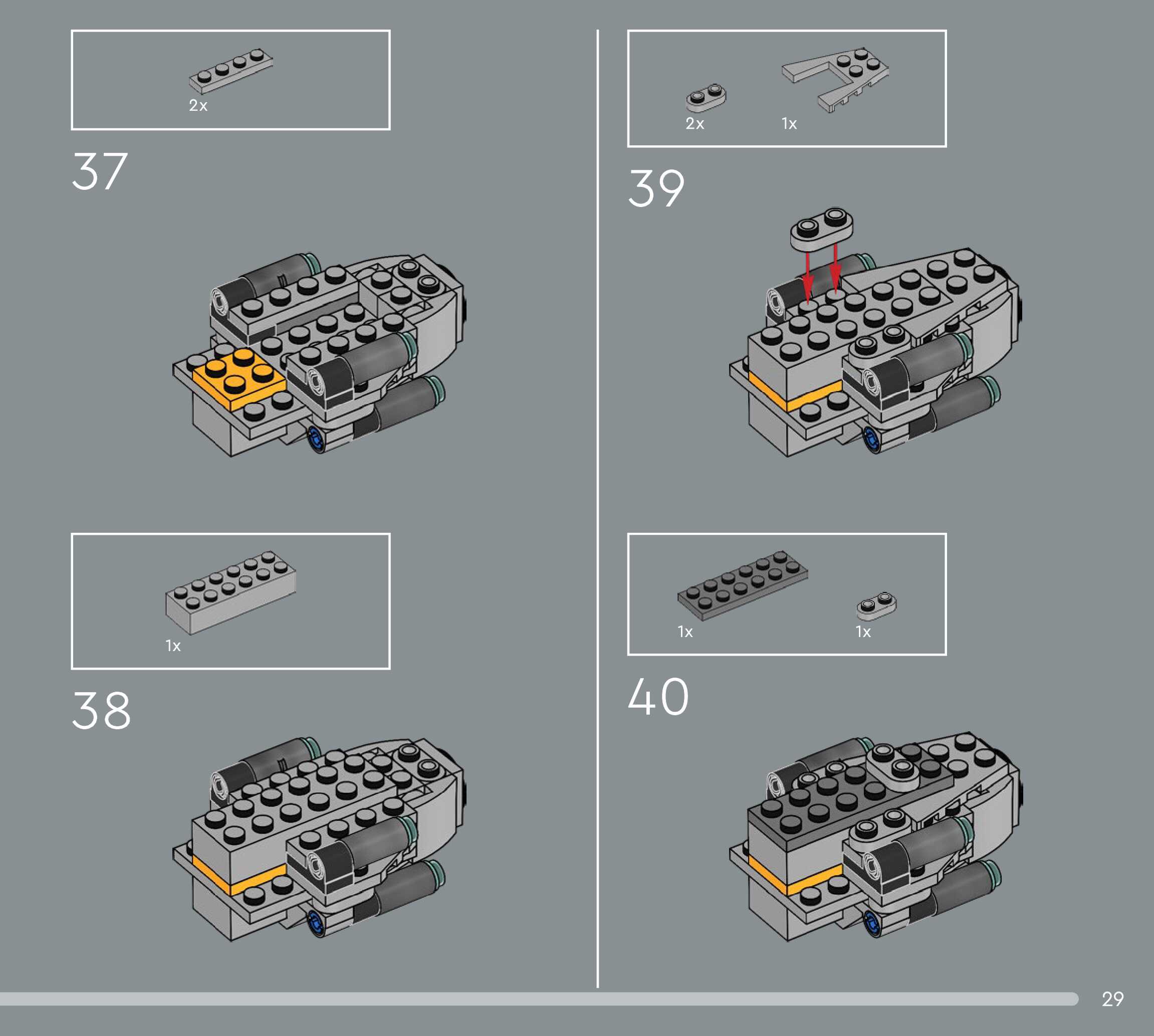 2x

37

1x

38

2x 1x

39

1x 1x

40

29