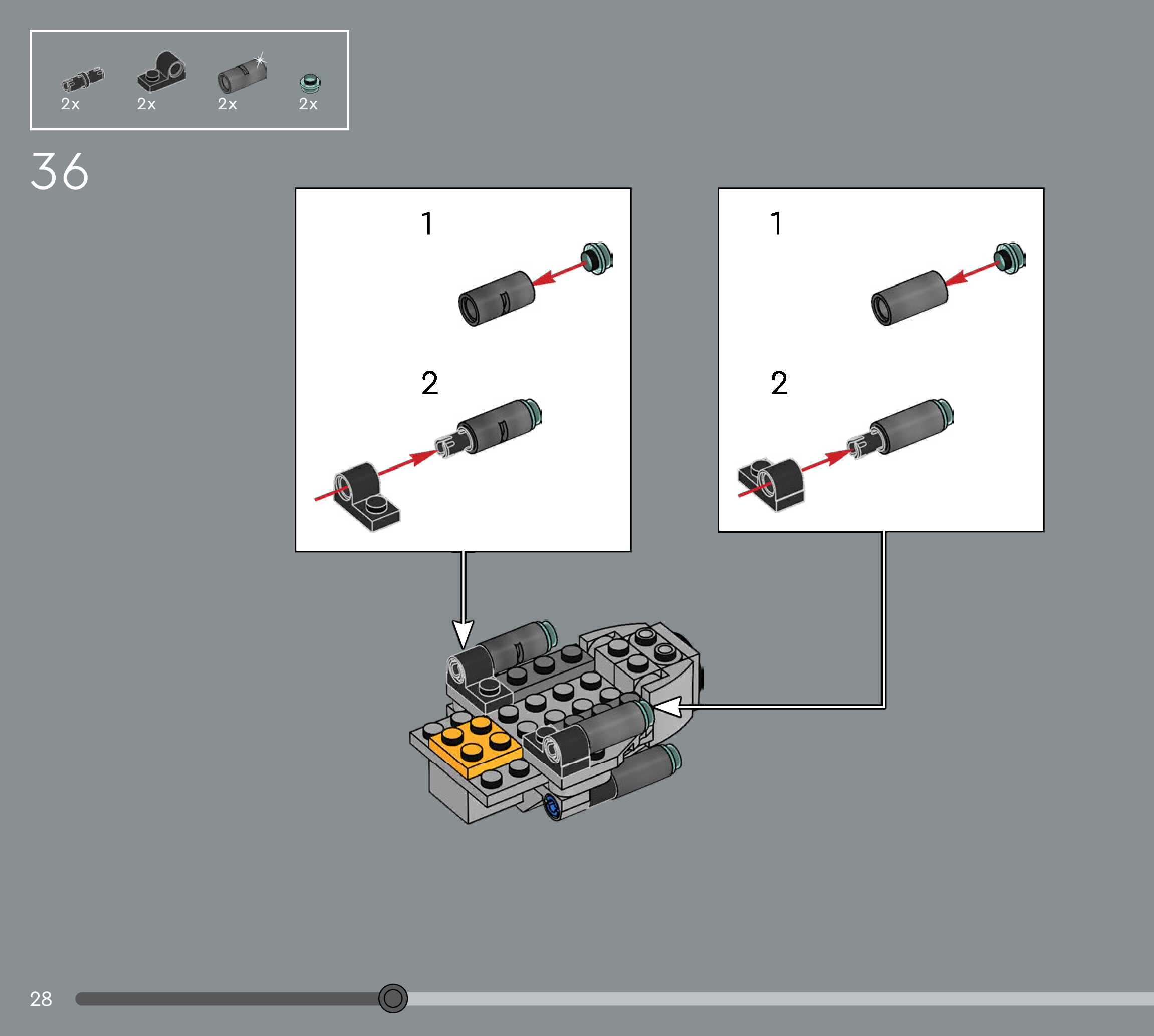 2x 2x 2x 2x

36

1

2

1

2

28