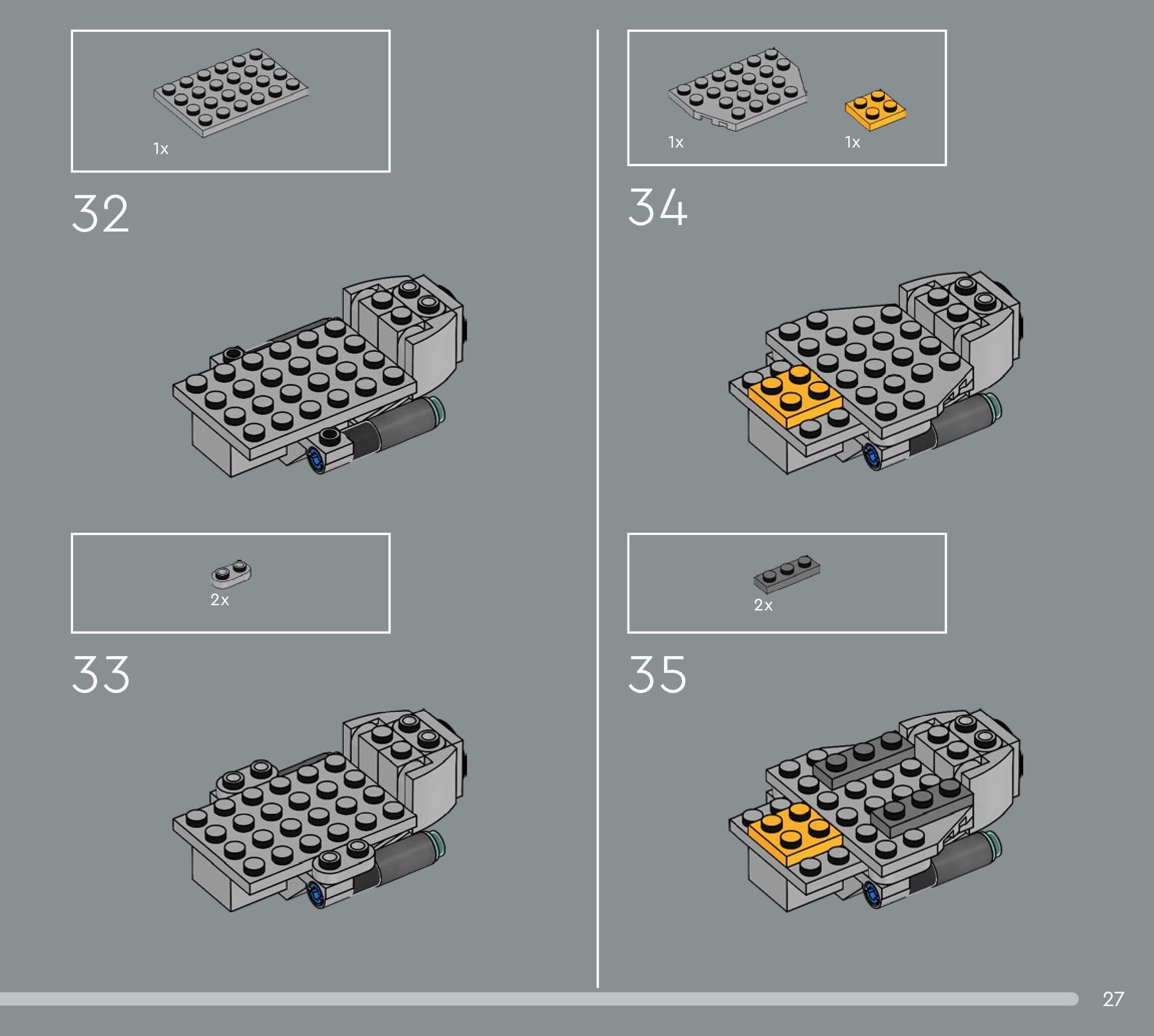 1x

32

2x

33

1x

1x

34

2x

35

27