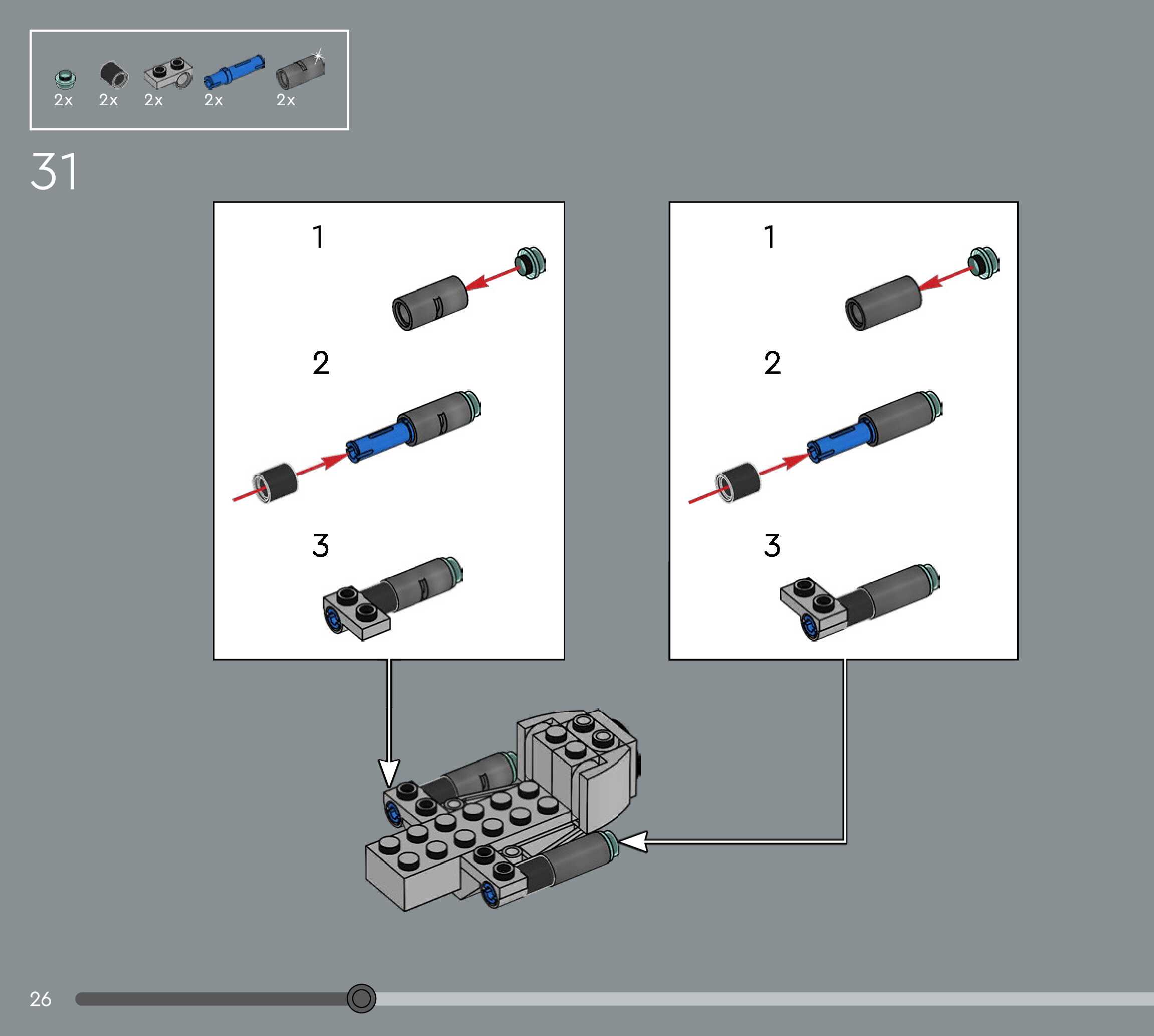 2x 2x 2x 2x 2x

31

1

2

3

1

2

3

26