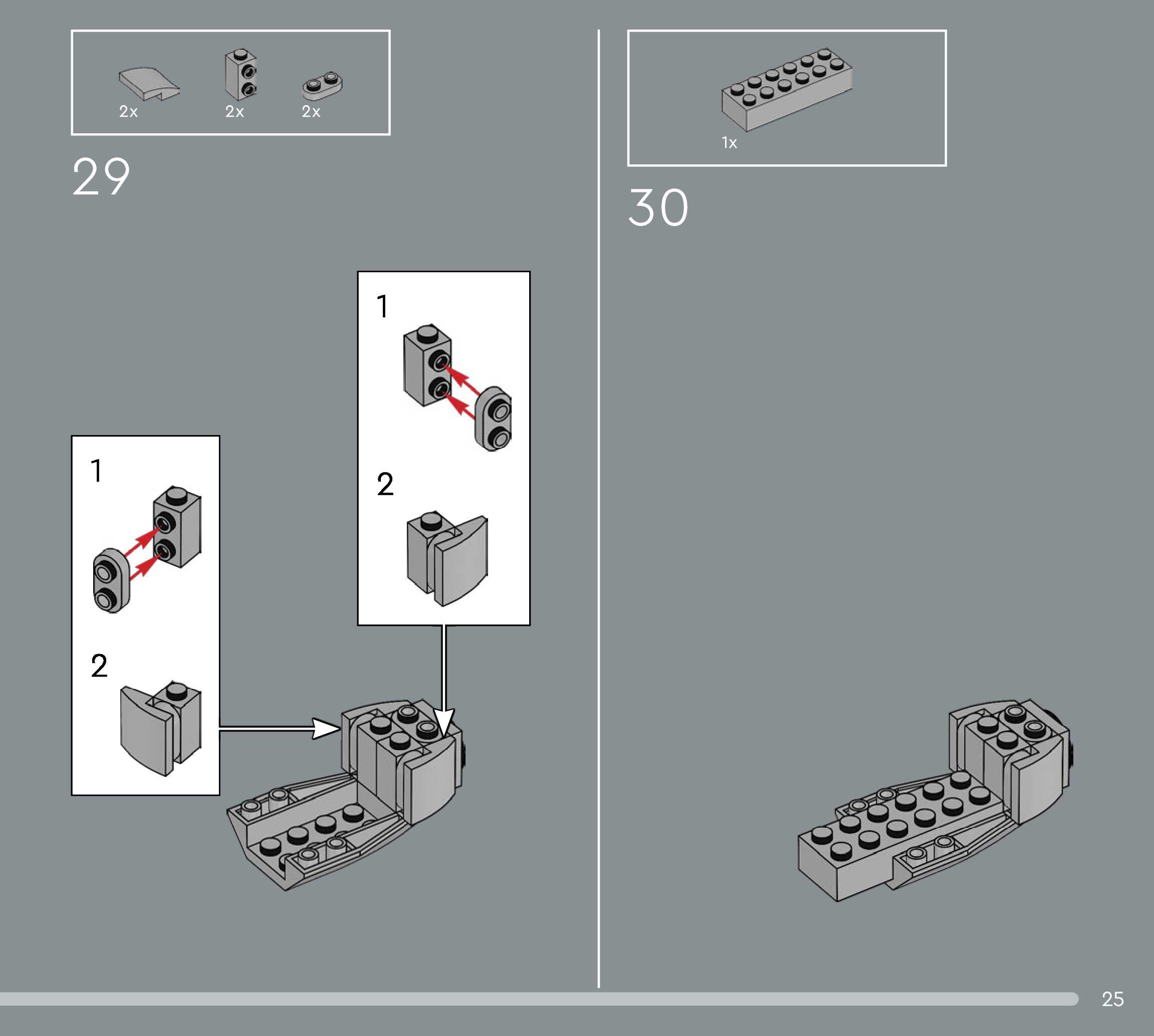 2x 2x 2x

29

1

2

1

2

1x

30

25